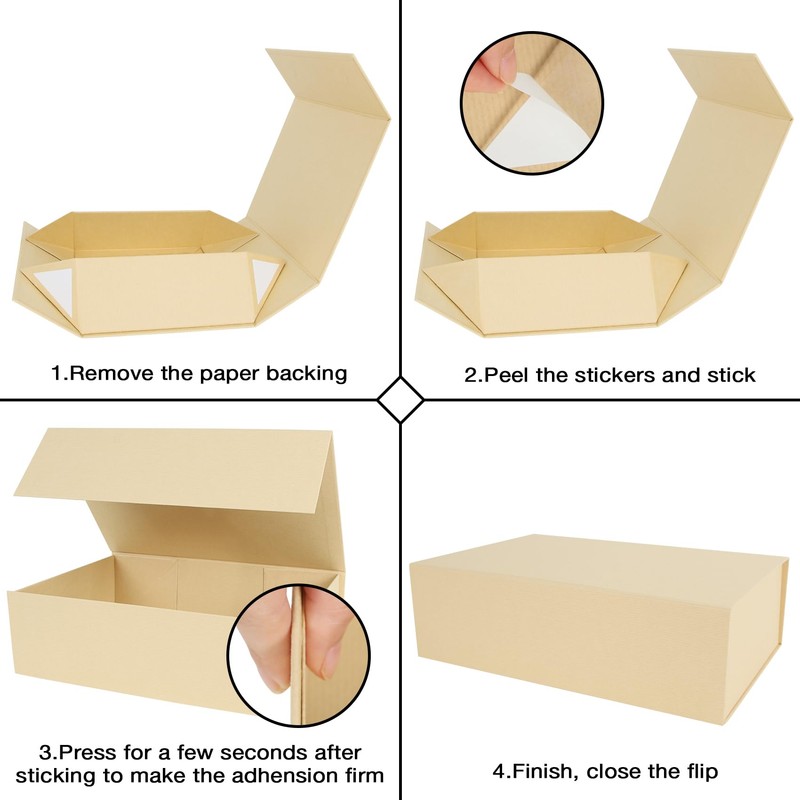 1.Remove the paper backing

2.Peel the stickers and stick

3.Press for a few seconds after sticking to make the adhension firm

4.Finish, close the flip