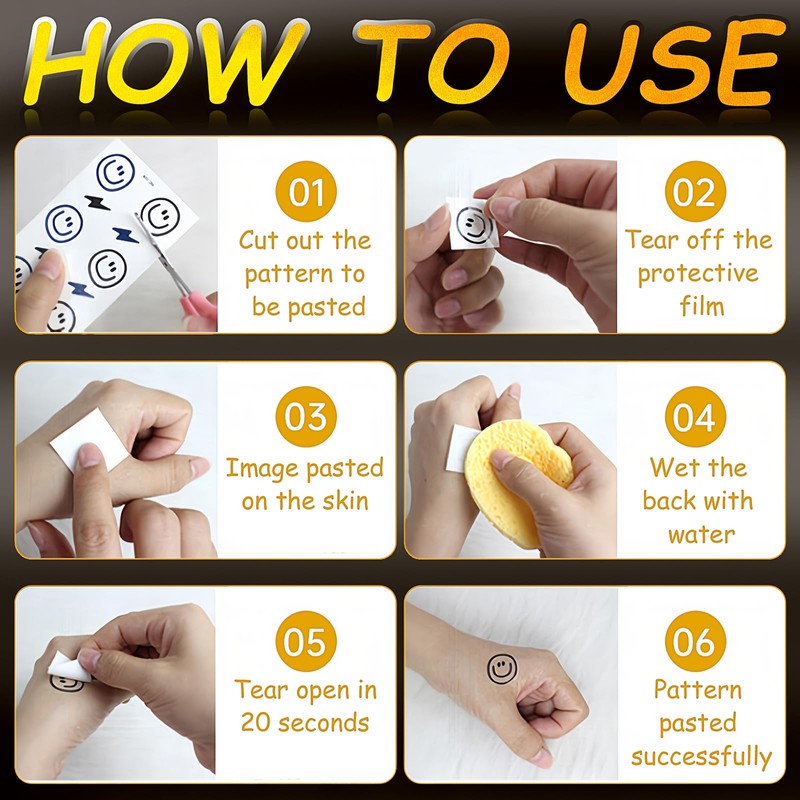 HOW TO USE

01
Cut out the pattern to be pasted

02
Tear off the protective film

03
Image pasted on the skin

04
Wet the back with water

05
Tear open in 20 seconds

06
Pattern pasted successfully