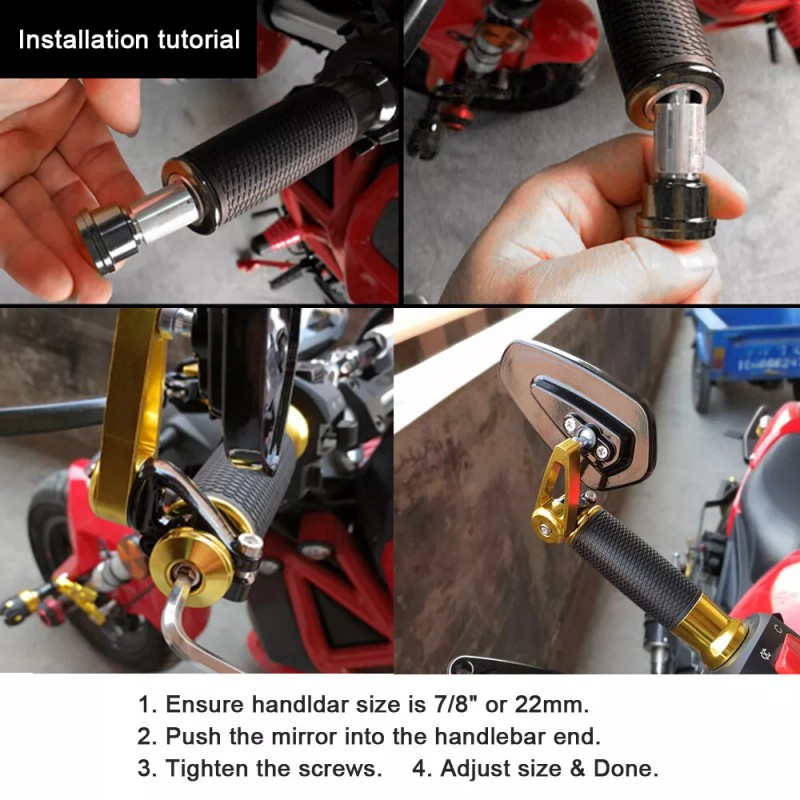 Installation tutorial

1. Ensure handldar size is 7/8" or 22mm.
2. Push the mirror into the handlebar end.
3. Tighten the screws.    4. Adjust size & Done.