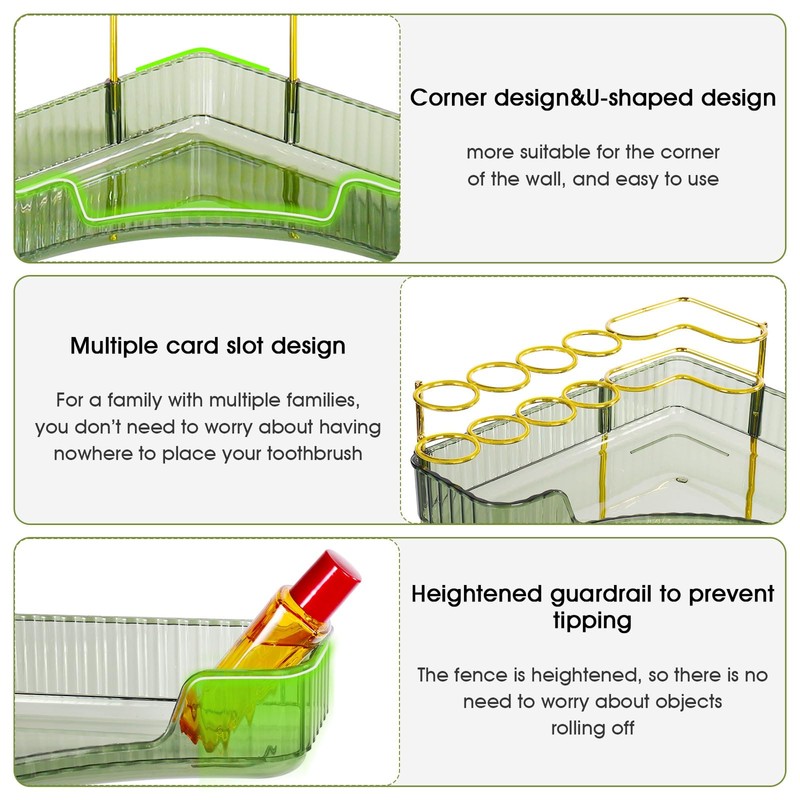 Corner design&U-shaped design

more suitable for the corner of the wall, and easy to use

Multiple card slot design

For a family with multiple families, you don't need to worry about having nowhere to place your toothbrush

Heightened guardrail to prevent tipping

The fence is heightened, so there is no need to worry about objects rolling off