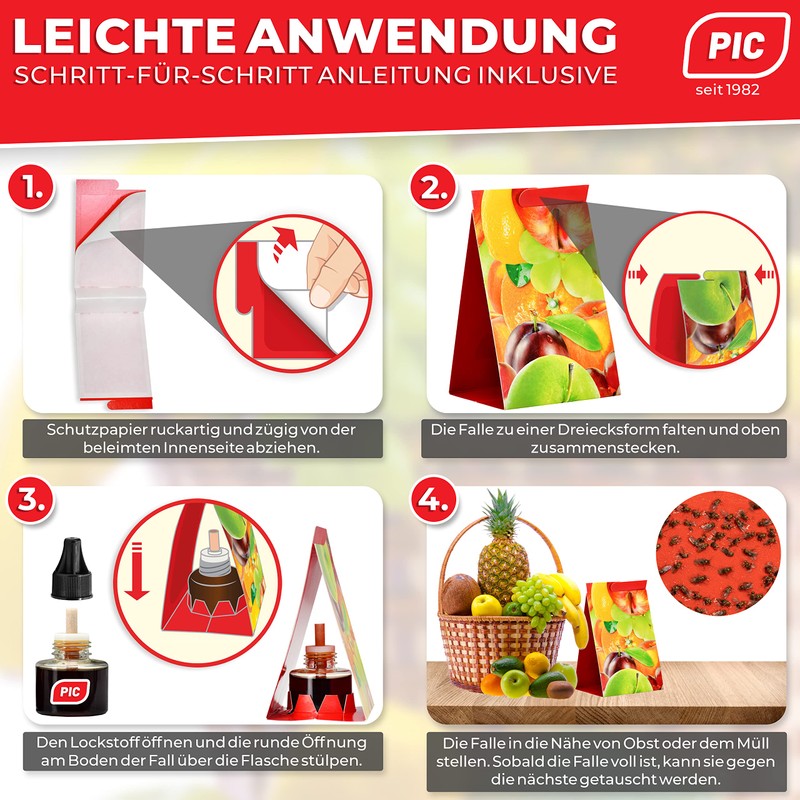 LEICHTE ANWENDUNG
SCHRITT-FÜR-SCHRITT ANLEITUNG INKLUSIVE

PIC
seit 1982

1.

Schutzpapier ruckartig und zügig von der beleimten Innenseite abziehen.

2.

Die Falle zu einer Dreiecksform falten und oben zusammenstecken.

3.

PIC

Den Lockstoff öffnen und die runde Öffnung am Boden der Fall über die Flasche stülpen.

4.

Die Falle in die Nähe von Obst oder dem Müll stellen. Sobald die Falle voll ist, kann sie gegen die nächste getauscht werden.