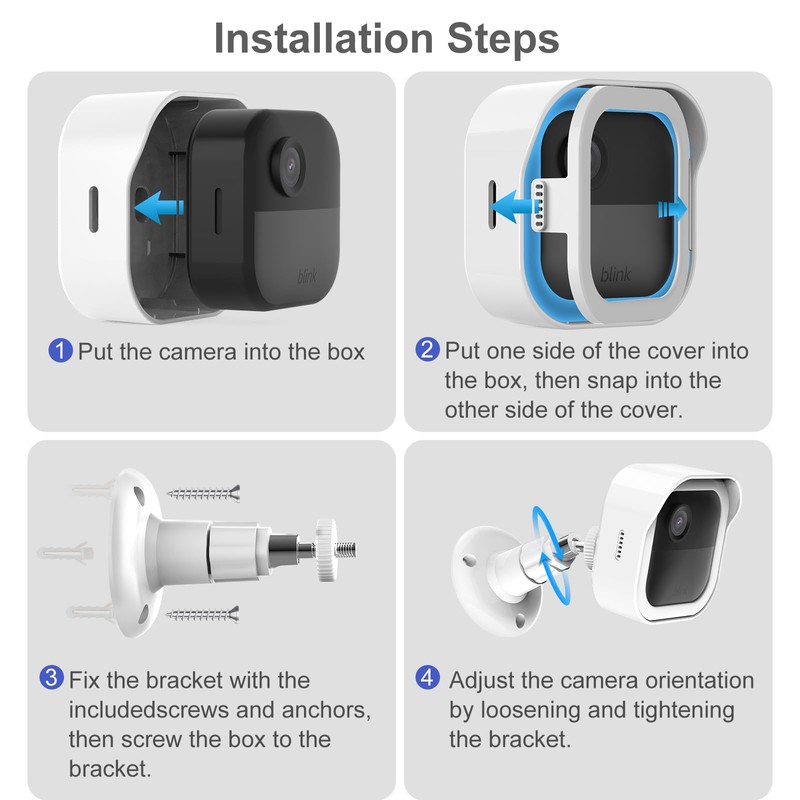 Installation Steps

blink

1 Put the camera into the box

blink

2 Put one side of the cover into the box, then snap into the other side of the cover.

3 Fix the bracket with the includedscrews and anchors, then screw the box to the bracket.

4 Adjust the camera orientation by loosening and tightening the bracket.