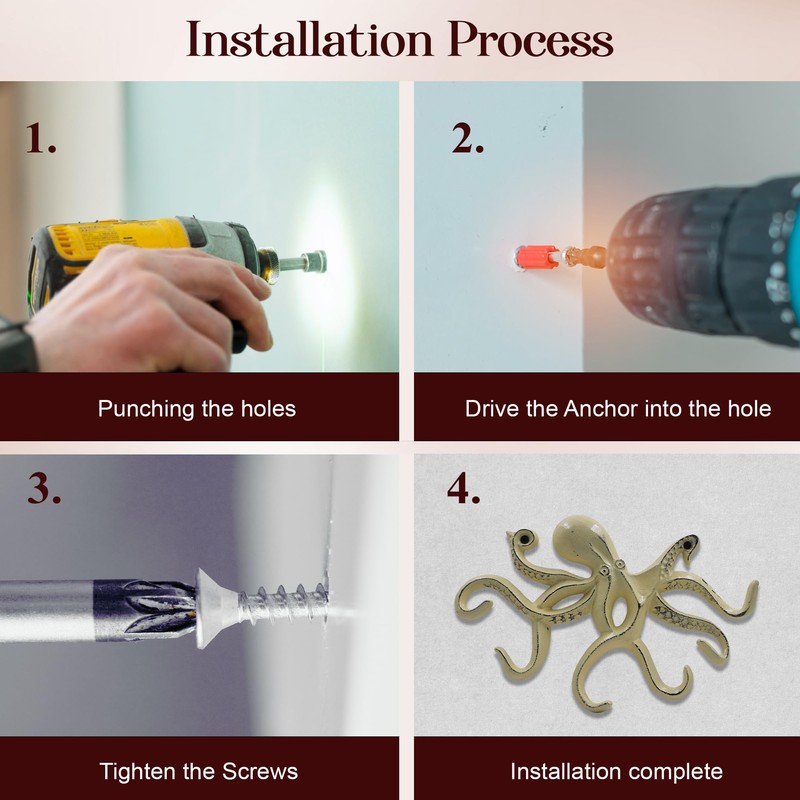 Installation Process

1.

Punching the holes

2.

Drive the Anchor into the hole

3.

Tighten the Screws

4.

Installation complete