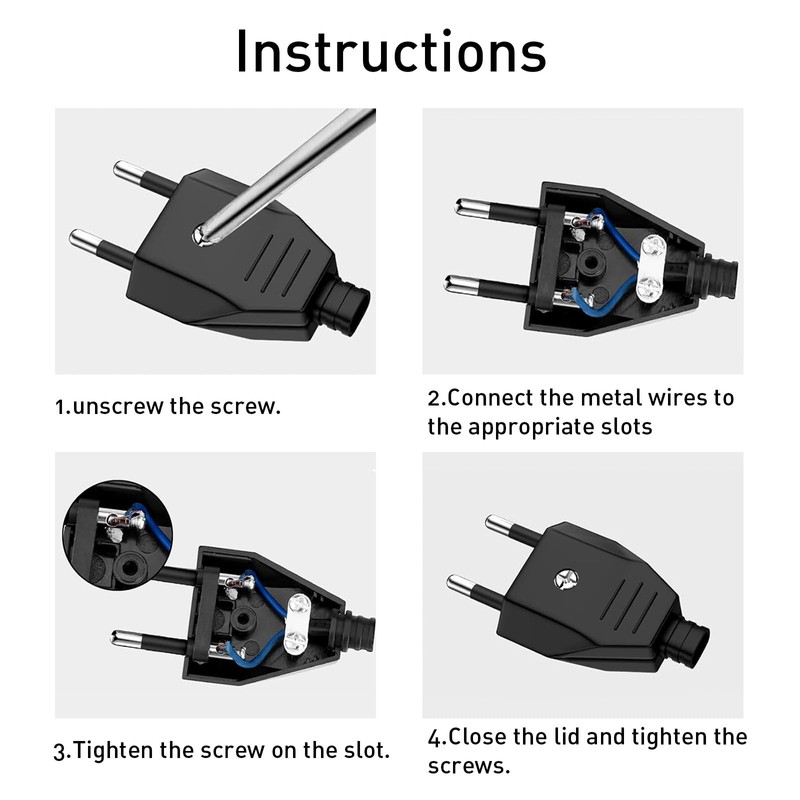 Instructions

1.unscrew the screw.

2.Connect the metal wires to the appropriate slots

3.Tighten the screw on the slot.

4.Close the lid and tighten the screws.