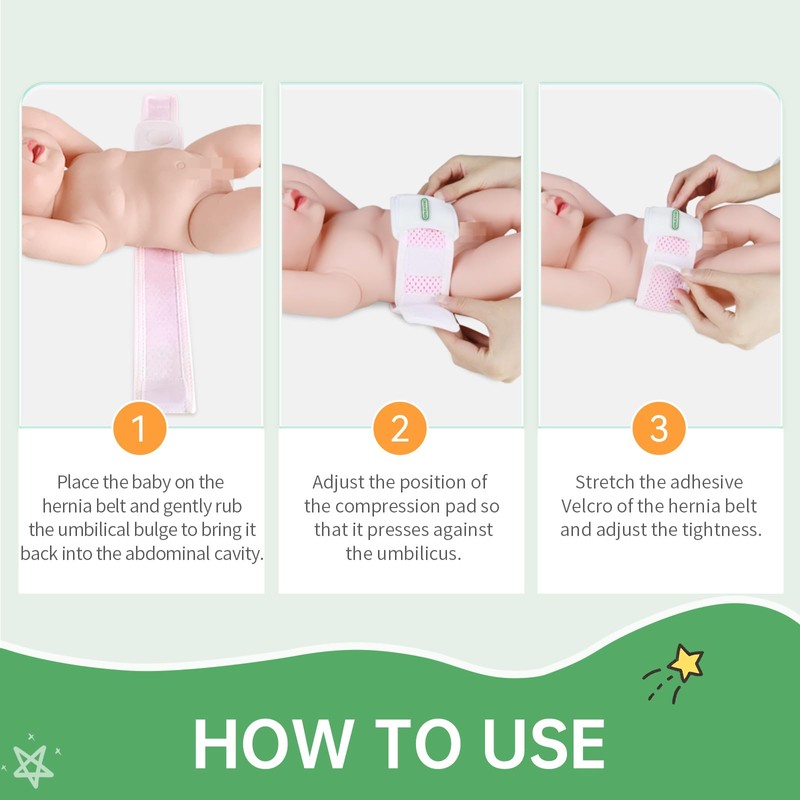 1

Place the baby on the hernia belt and gently rub the umbilical bulge to bring it back into the abdominal cavity.

2

Adjust the position of the compression pad so that it presses against the umbilicus.

3

Stretch the adhesive Velcro of the hernia belt and adjust the tightness.

HOW TO USE