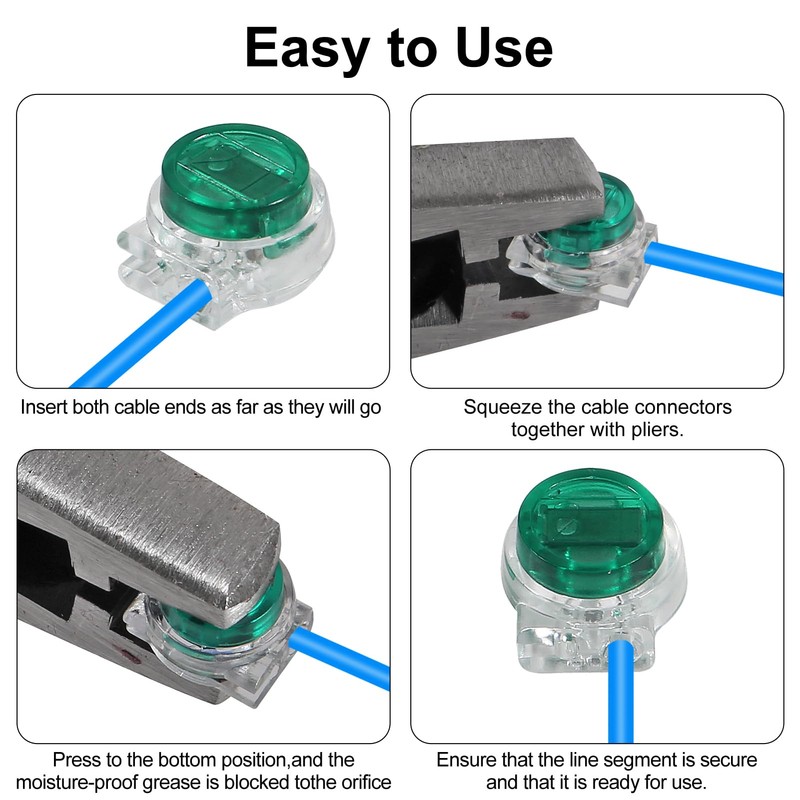 Easy to Use

Insert both cable ends as far as they will go

Squeeze the cable connectors together with pliers.

Press to the bottom position,and the moisture-proof grease is blocked tothe orifice

Ensure that the line segment is secure and that it is ready for use.