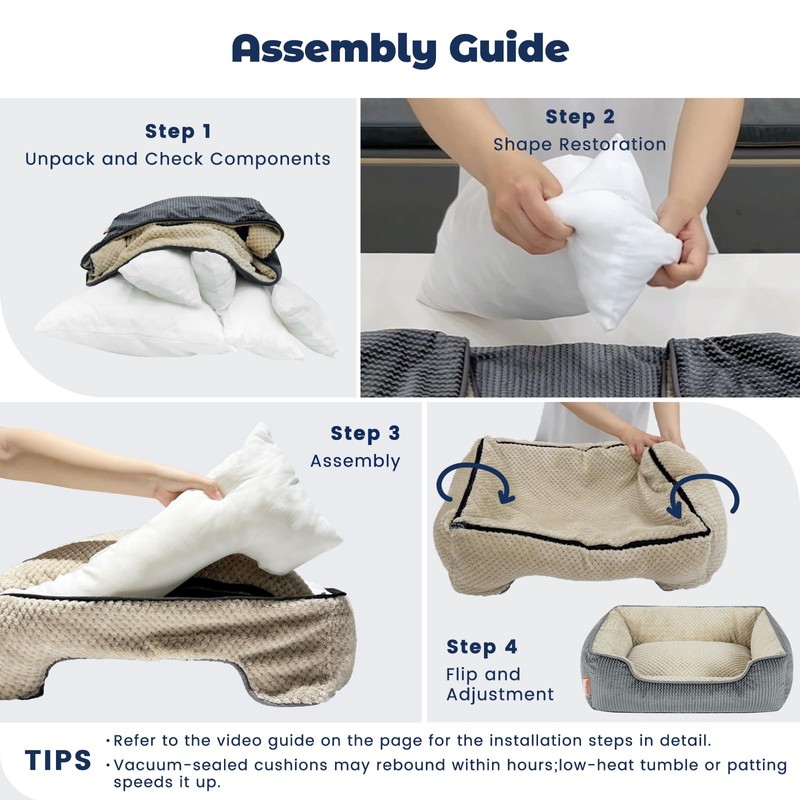 Assembly Guide

Step 1
Unpack and Check Components

Step 2
Shape Restoration

Step 3
Assembly

Step 4
Flip and Adjustment

TIPS
• Refer to the video guide on the page for the installation steps in detail.
• Vacuum-sealed cushions may rebound within hours;low-heat tumble or patting speeds it up.