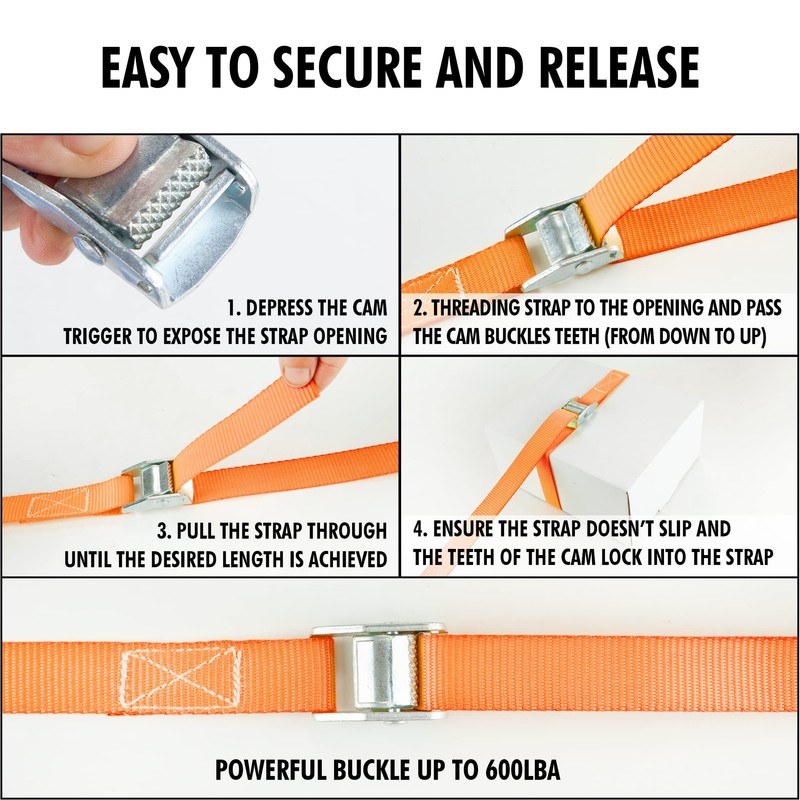 EASY TO SECURE AND RELEASE

1. DEPRESS THE CAM TRIGGER TO EXPOSE THE STRAP OPENING

2. THREADING STRAP TO THE OPENING AND PASS THE CAM BUCKLES TEETH (FROM DOWN TO UP)

3. PULL THE STRAP THROUGH UNTIL THE DESIRED LENGTH IS ACHIEVED

4. ENSURE THE STRAP DOESN'T SLIP AND THE TEETH OF THE CAM LOCK INTO THE STRAP

POWERFUL BUCKLE UP TO 600LBA