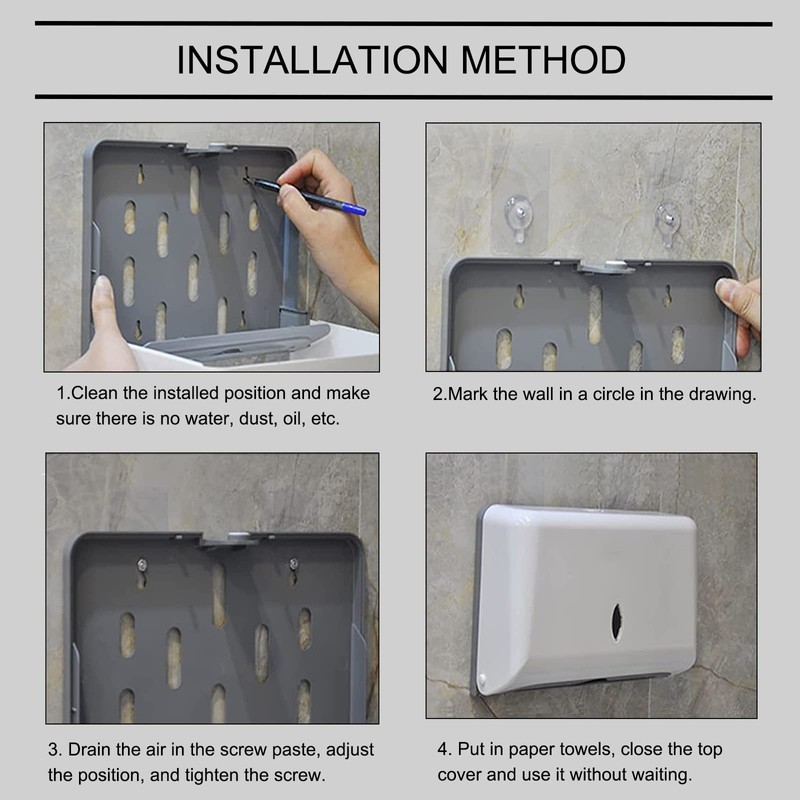 INSTALLATION METHOD

1.Clean the installed position and make sure there is no water, dust, oil, etc.

2.Mark the wall in a circle in the drawing.

3. Drain the air in the screw paste, adjust the position, and tighten the screw.

4. Put in paper towels, close the top cover and use it without waiting.