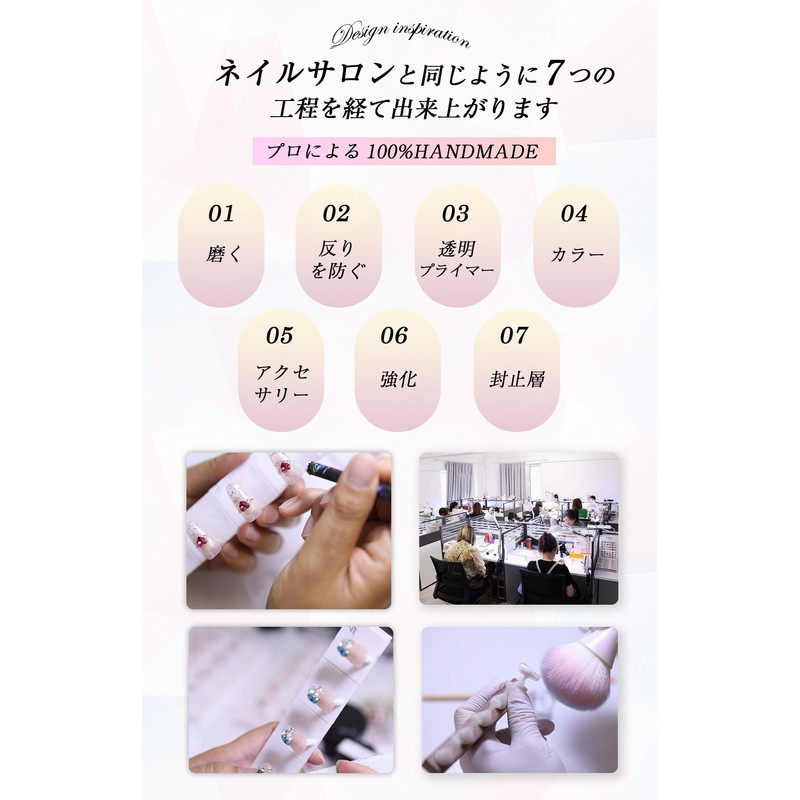 Design inspiration

ネイルサロンと同じように7つの工程を経て出来上がります

プロによる 100%HANDMADE

01
磨く

02
反りを防ぐ

03
透明プライマー

04
カラー

05
アクセサリー

06
強化

07
封止層