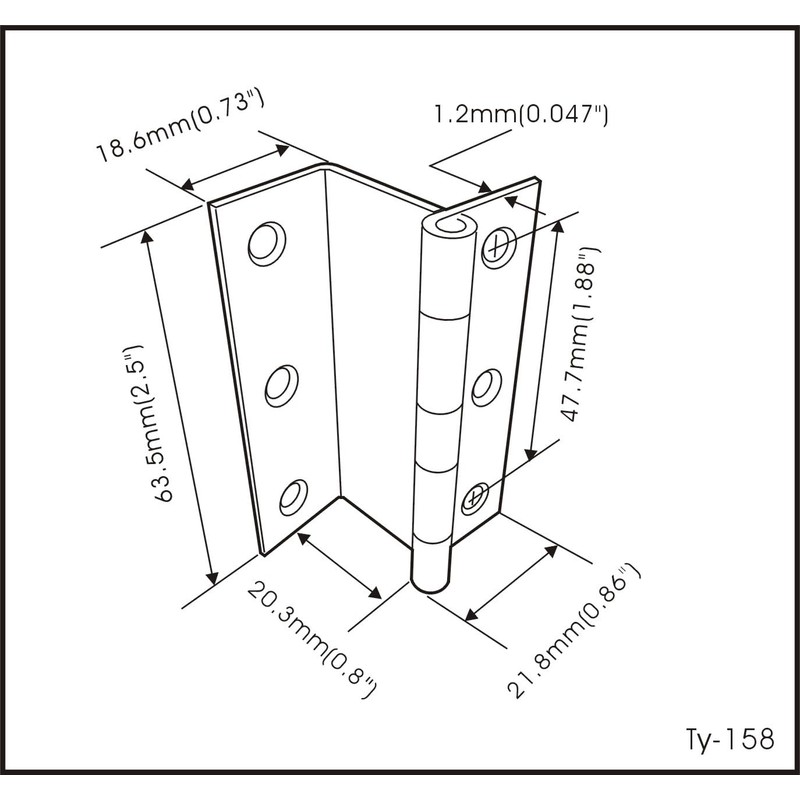 18.6mm(0.73")

1.2mm(0.047")

63.5mm(2.5")

47.7mm(1.88")

20.3mm(0.8")

21.8mm(0.86")

Ty-158