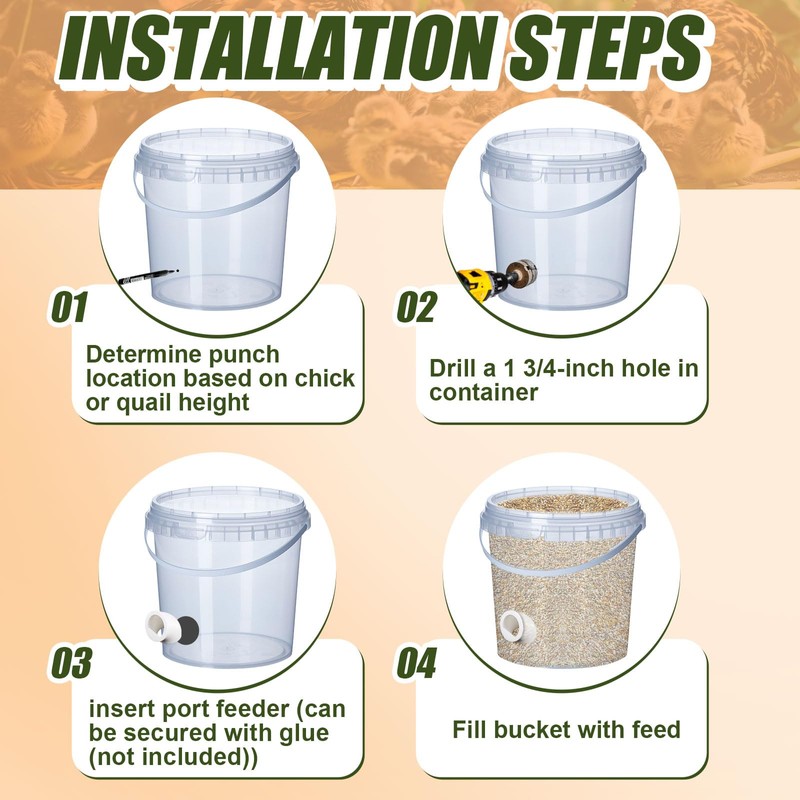 INSTALLATION STEPS

01

Determine punch location based on chick or quail height

02

Drill a 1 3/4-inch hole in container

03

insert port feeder (can be secured with glue (not included))

04

Fill bucket with feed