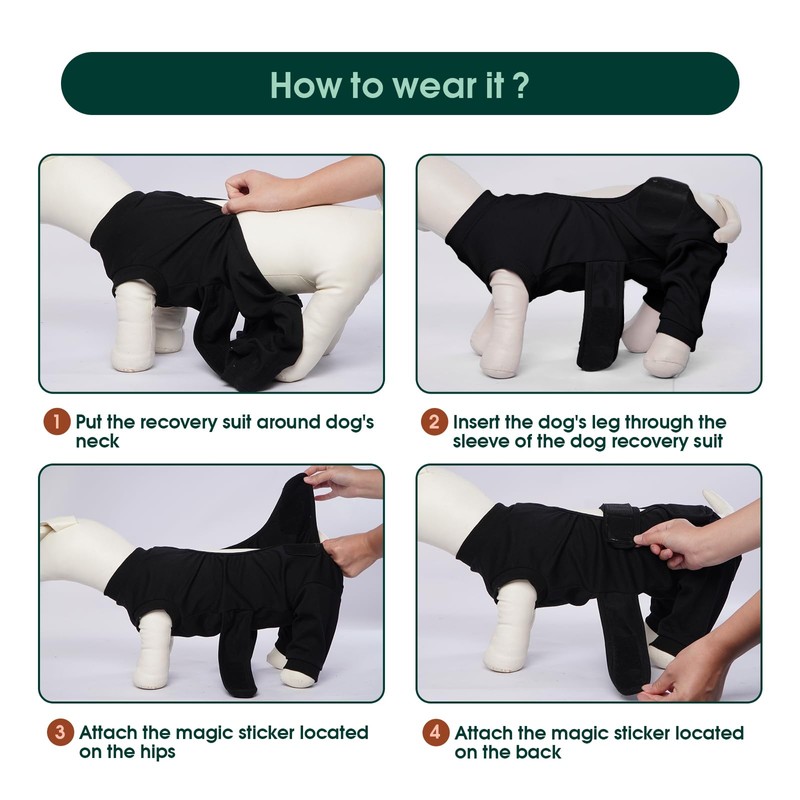 How to wear it ?

1 Put the recovery suit around dog's neck

2 Insert the dog's leg through the sleeve of the dog recovery suit

3 Attach the magic sticker located on the hips

4 Attach the magic sticker located on the back