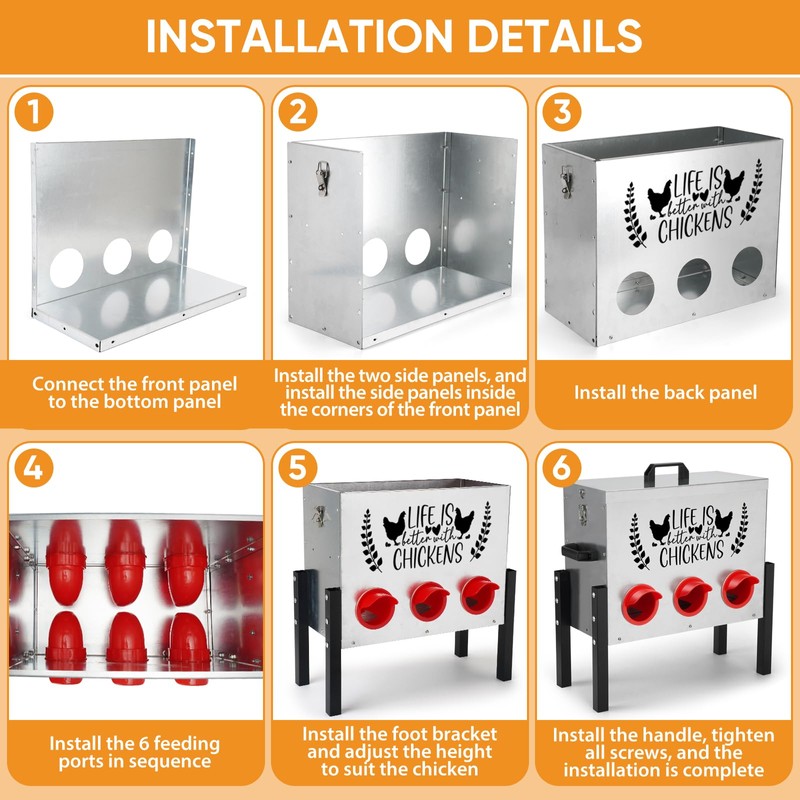 INSTALLATION DETAILS

1

Connect the front panel to the bottom panel

2

Install the two side panels, and install the side panels inside the corners of the front panel

3

LIFE IS better with CHICKENS

Install the back panel

4

Install the 6 feeding ports in sequence

5

LIFE IS better with CHICKENS

Install the foot bracket and adjust the height to suit the chicken

6

LIFE IS better with CHICKENS

Install the handle, tighten all screws, and the installation is complete