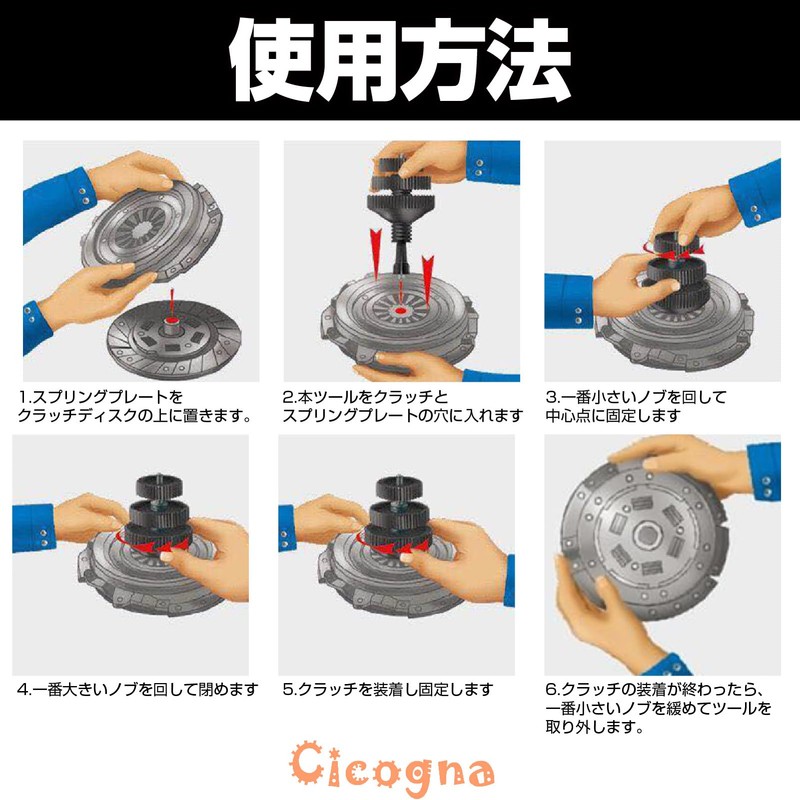 使用方法

1.スプリングプレートをクラッチディスクの上に置きます。

2.本ツールをクラッチとスプリングプレートの穴に入れます

3.一番小さいノブを回して中心点に固定します

4.一番大きいノブを回して閉めます

5.クラッチを装着し固定します

6.クラッチの装着が終わったら、一番小さいノブを緩めてツールを取り外します。

Cicogna