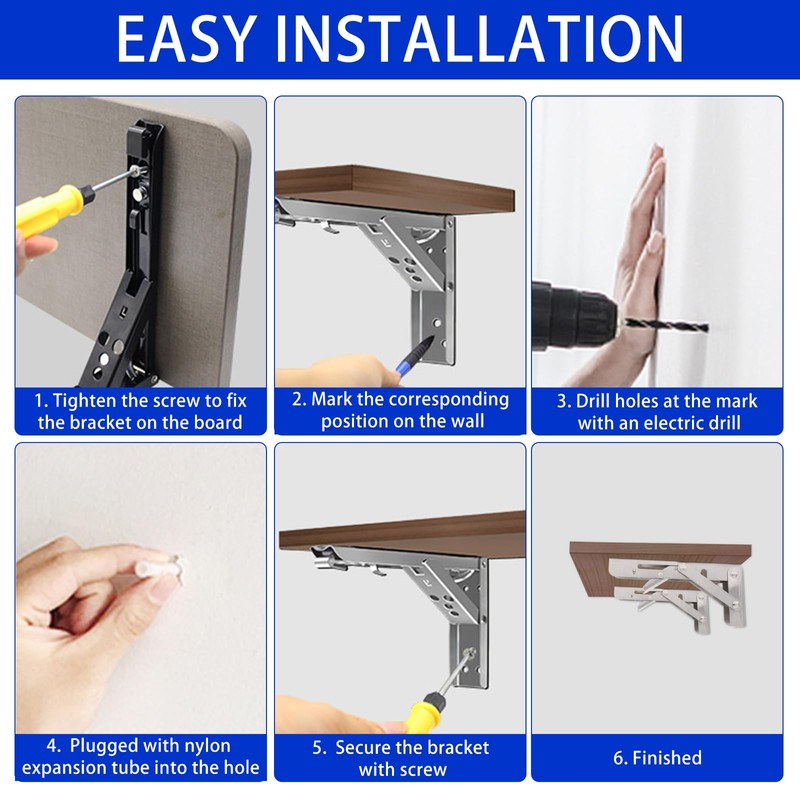 EASY INSTALLATION

1. Tighten the screw to fix the bracket on the board

2. Mark the corresponding position on the wall

3. Drill holes at the mark with an electric drill

4. Plugged with nylon expansion tube into the hole

5. Secure the bracket with screw

6. Finished