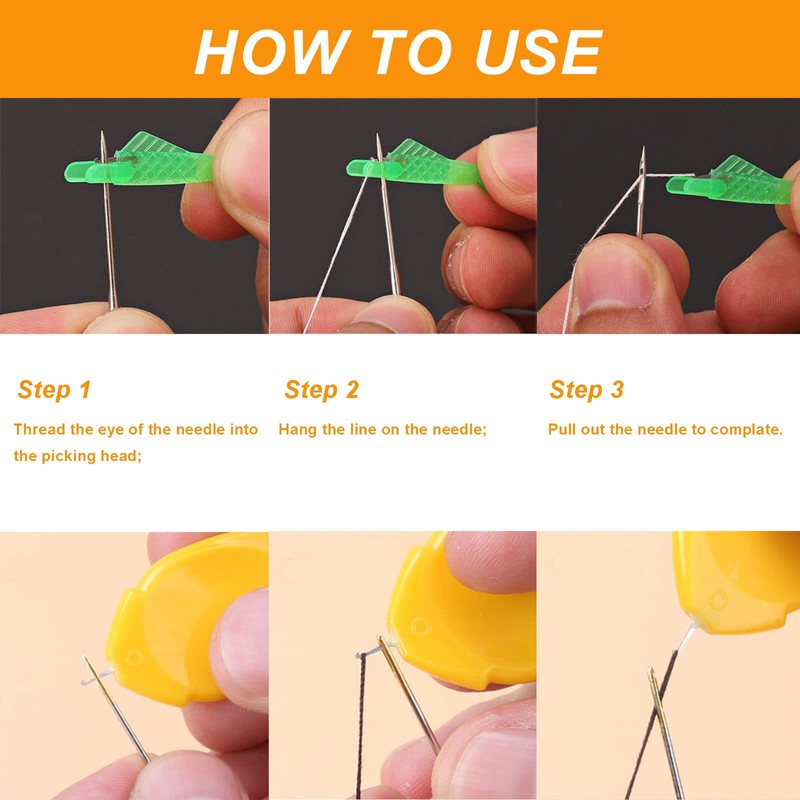 HOW TO USE

Step 1

Thread the eye of the needle into the picking head;

Step 2

Hang the line on the needle;

Step 3

Pull out the needle to complate.