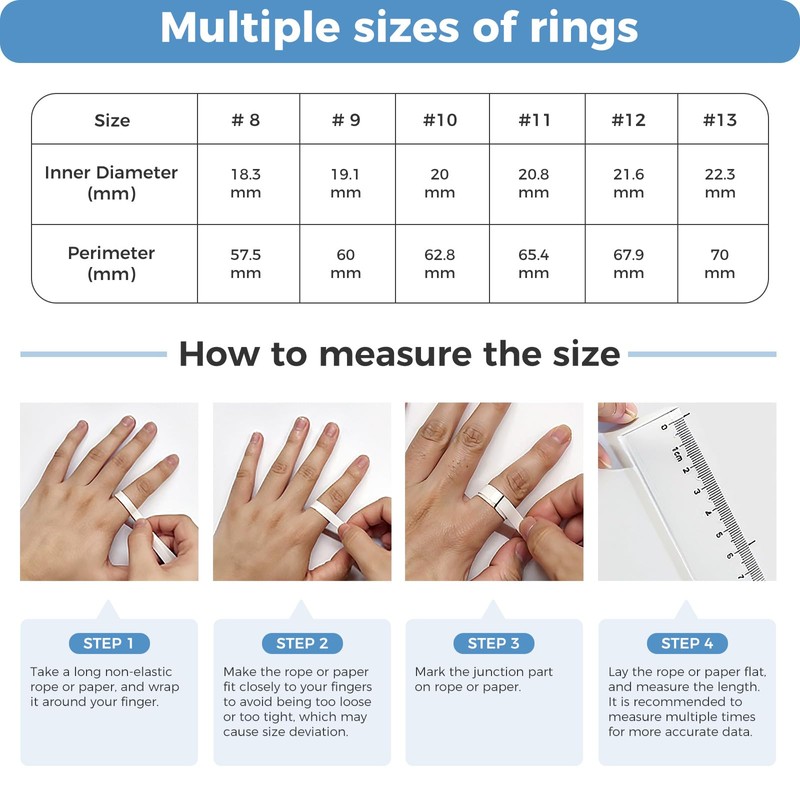 Multiple sizes of rings

| Size | # 8 | # 9 | #10 | #11 | #12 | #13 |
|---|---|---|---|---|---|---|
| Inner Diameter (mm) | 18.3 mm | 19.1 mm | 20 mm | 20.8 mm | 21.6 mm | 22.3 mm |
| Perimeter (mm) | 57.5 mm | 60 mm | 62.8 mm | 65.4 mm | 67.9 mm | 70 mm |

How to measure the size

0 1cm 2 3 4 5 6 7

STEP 1
Take a long non-elastic rope or paper, and wrap it around your finger.

STEP 2
Make the rope or paper fit closely to your fingers to avoid being too loose or too tight, which may cause size deviation.

STEP 3
Mark the junction part on rope or paper.

STEP 4
Lay the rope or paper flat, and measure the length. It is recommended to measure multiple times for more accurate data.