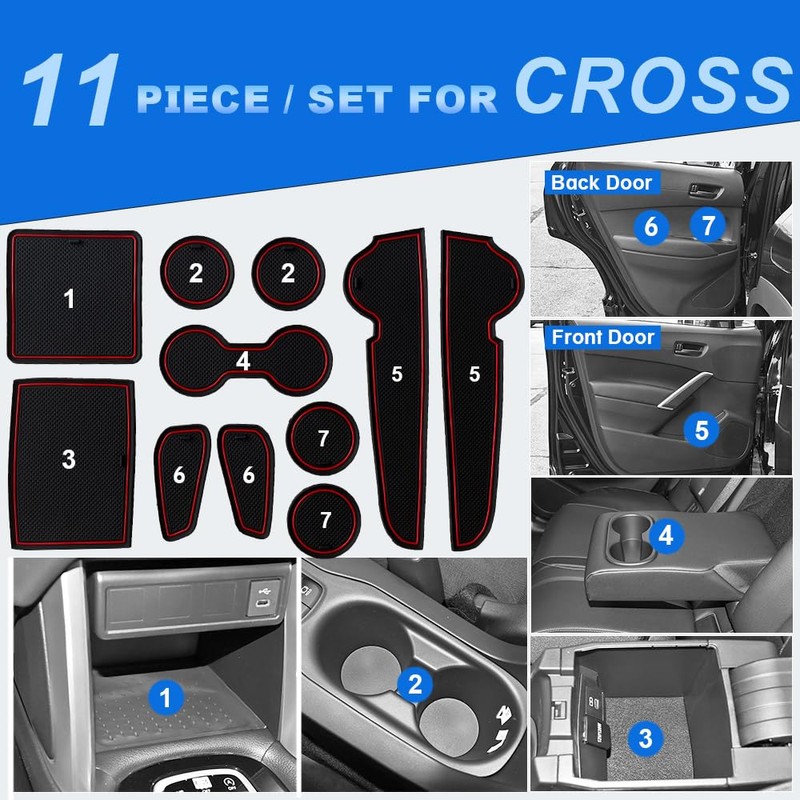 11 PIECE / SET FOR CROSS

1
2
2
4
5
5
3
6
6
7
7

Back Door
6
7

Front Door
5

4

1

2

3