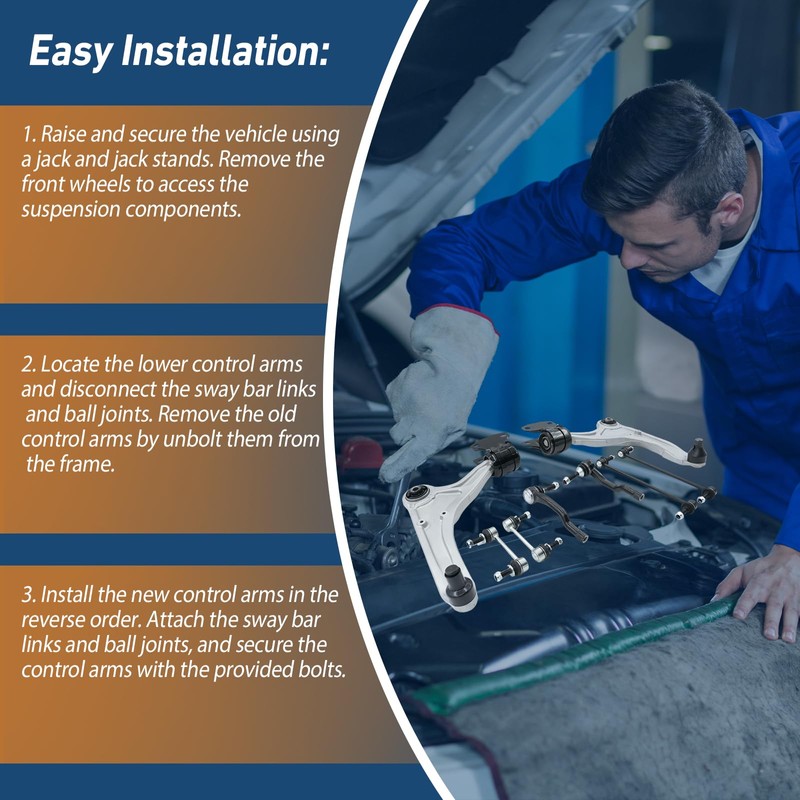 Easy Installation:

1. Raise and secure the vehicle using a jack and jack stands. Remove the front wheels to access the suspension components.

2. Locate the lower control arms and disconnect the sway bar links and ball joints. Remove the old control arms by unbolt them from the frame.

3. Install the new control arms in the reverse order. Attach the sway bar links and ball joints, and secure the control arms with the provided bolts.