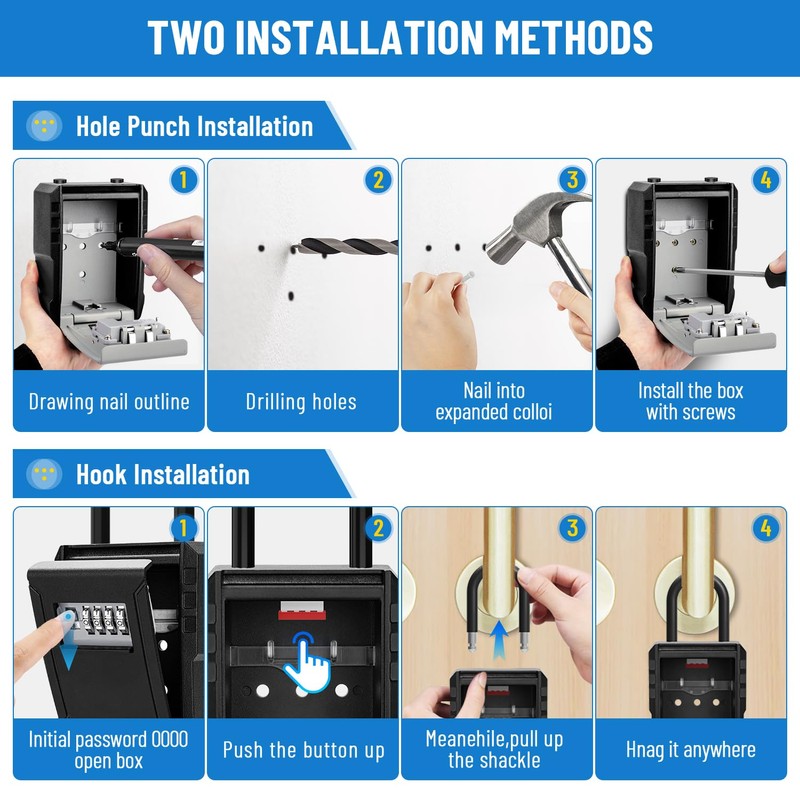 TWO INSTALLATION METHODS

Hole Punch Installation

1
Drawing nail outline

2
Drilling holes

3
Nail into expanded colloi

4
Install the box with screws

Hook Installation

1
Initial password 0000 open box

2
Push the button up

3
Meanehile,pull up the shackle

4
Hnag it anywhere