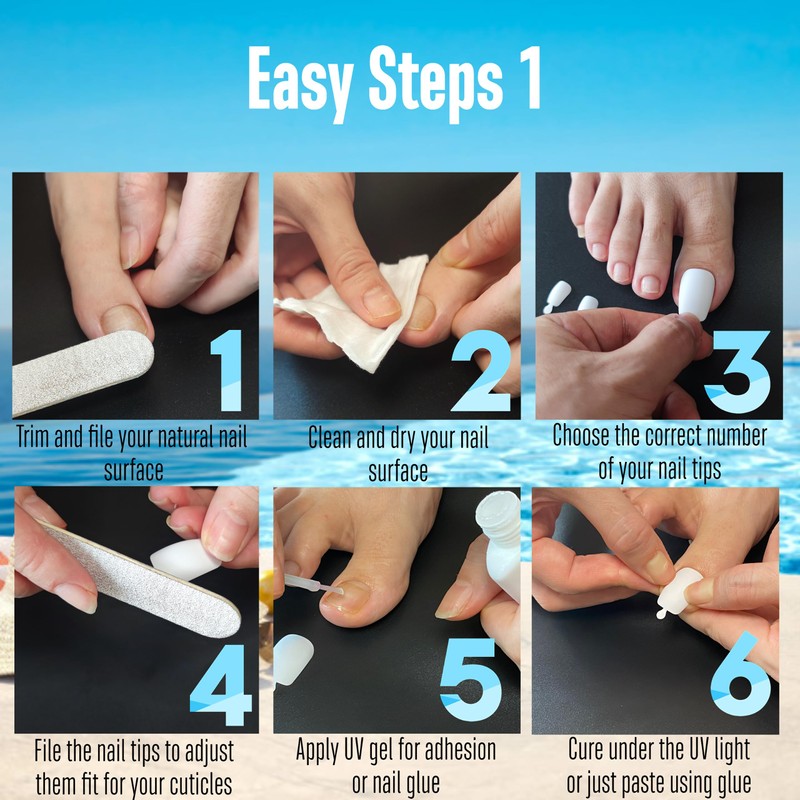 Easy Steps 1

1
Trim and file your natural nail surface

2
Clean and dry your nail surface

3
Choose the correct number of your nail tips

4
File the nail tips to adjust them fit for your cuticles

5
Apply UV gel for adhesion or nail glue

6
Cure under the UV light or just paste using glue