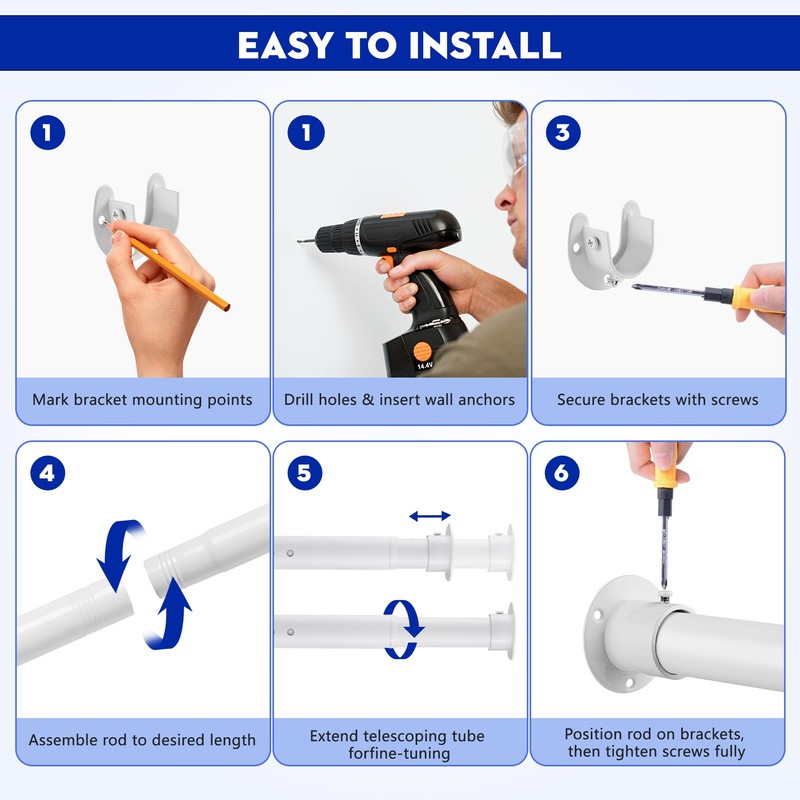 EASY TO INSTALL

1

Mark bracket mounting points

1

14.4V

Drill holes & insert wall anchors

3

Secure brackets with screws

4

Assemble rod to desired length

5

Extend telescoping tube forfine-tuning

6

Position rod on brackets, then tighten screws fully