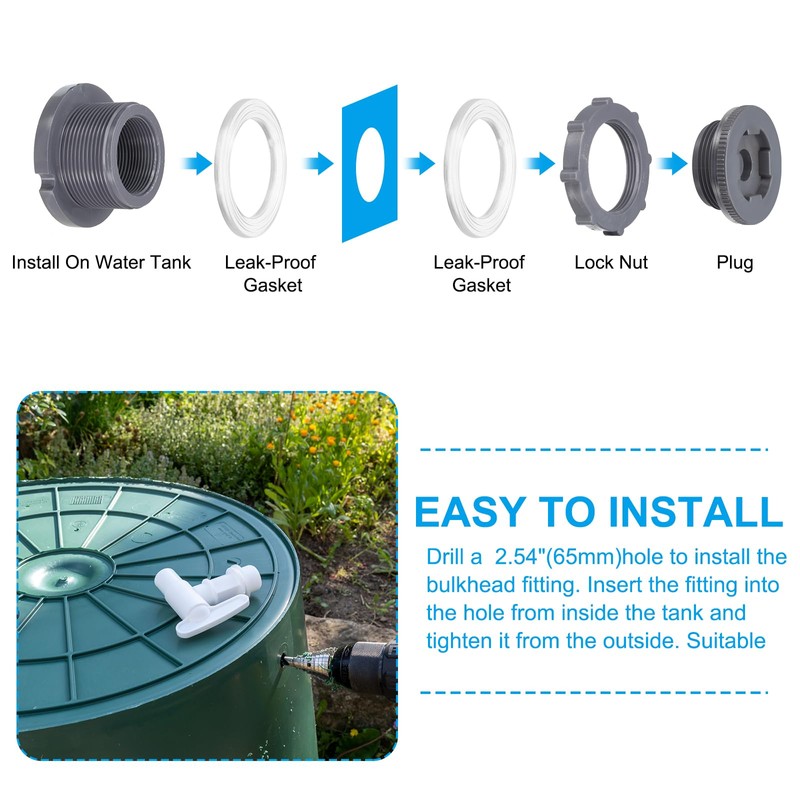 Install On Water Tank

Leak-Proof Gasket

Leak-Proof Gasket

Lock Nut

Plug

EASY TO INSTALL

Drill a 2.54"(65mm)hole to install the bulkhead fitting. Insert the fitting into the hole from inside the tank and tighten it from the outside. Suitable