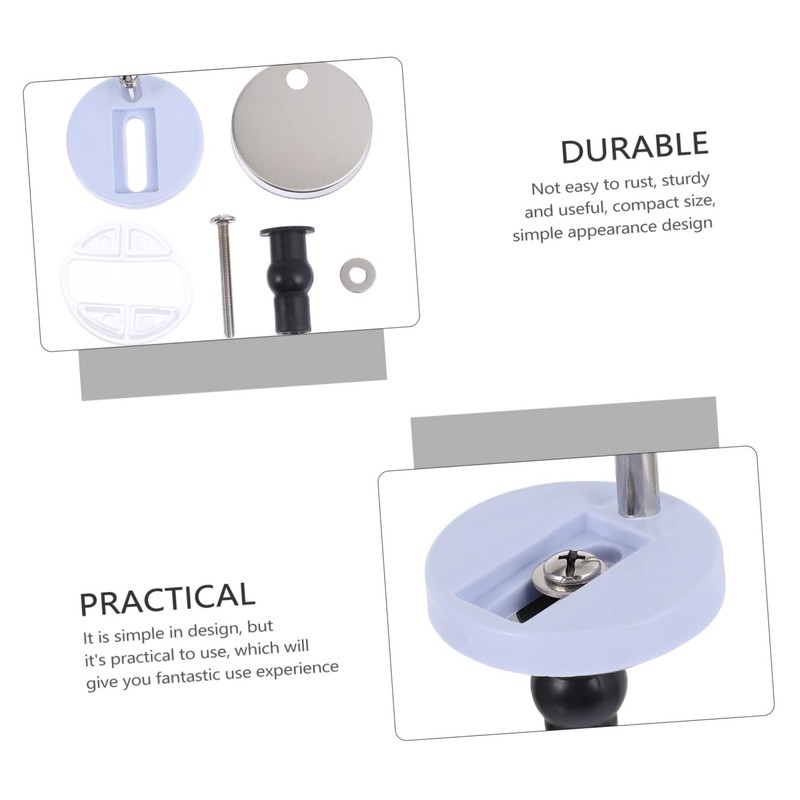 DURABLE

Not easy to rust, sturdy and useful, compact size, simple appearance design

PRACTICAL

It is simple in design, but it's practical to use, which will give you fantastic use experience