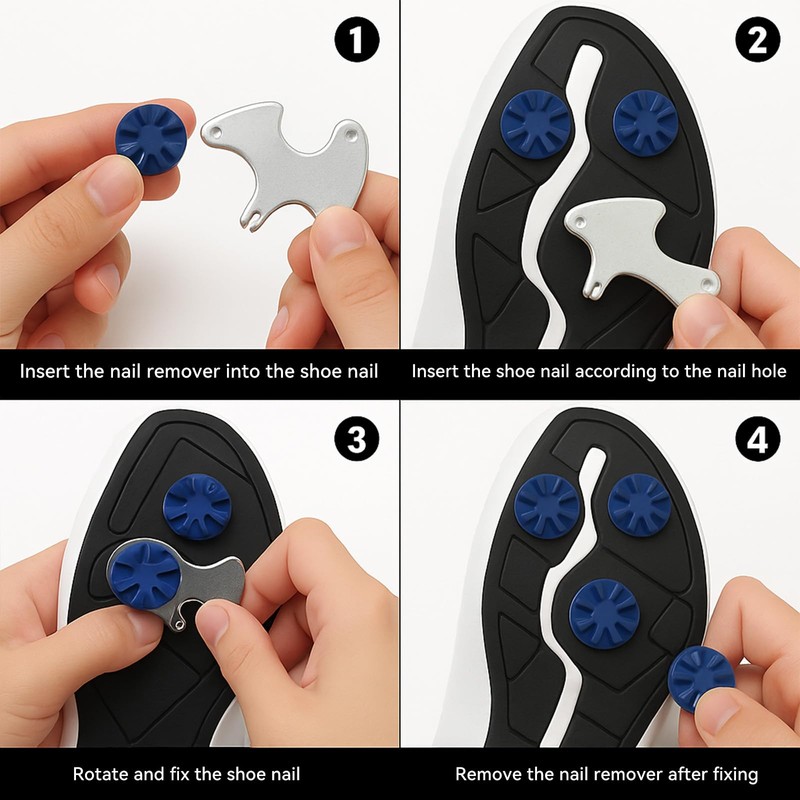 1

Insert the nail remover into the shoe nail

2

Insert the shoe nail according to the nail hole

3

Rotate and fix the shoe nail

4

Remove the nail remover after fixing