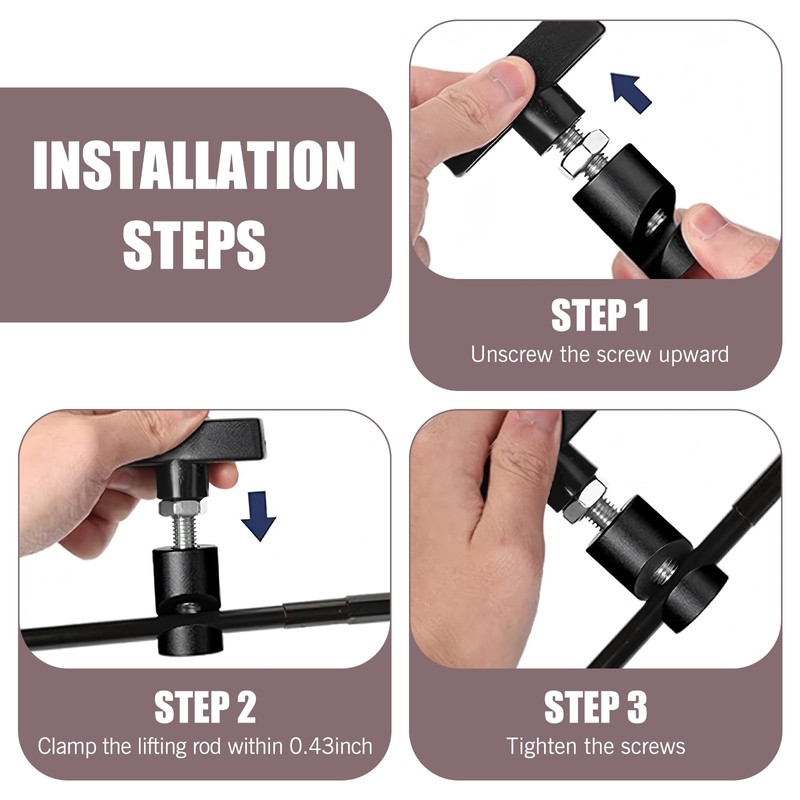 INSTALLATION STEPS

STEP 1
Unscrew the screw upward

STEP 2
Clamp the lifting rod within 0.43inch

STEP 3
Tighten the screws