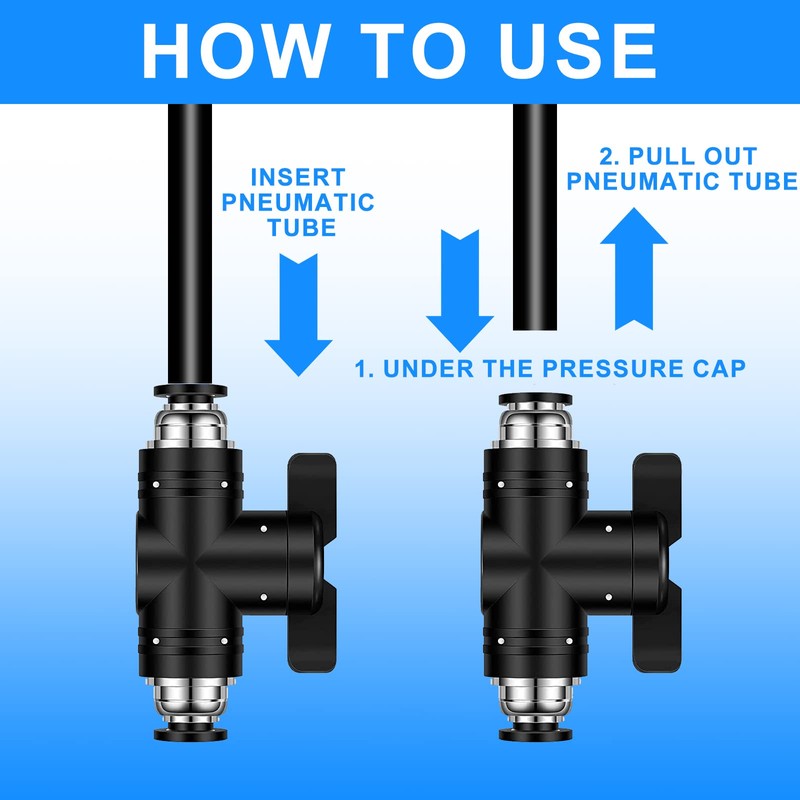 HOW TO USE

INSERT
PNEUMATIC
TUBE

2. PULL OUT
PNEUMATIC TUBE

1. UNDER THE PRESSURE CAP