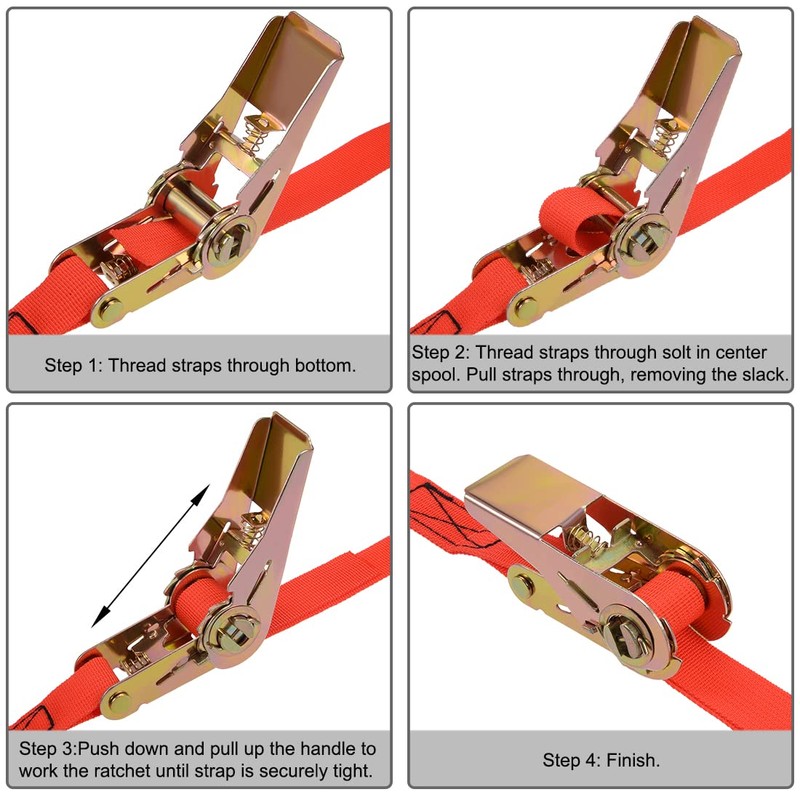 Step 1: Thread straps through bottom.

Step 2: Thread straps through solt in center spool. Pull straps through, removing the slack.

Step 3:Push down and pull up the handle to work the ratchet until strap is securely tight.

Step 4: Finish.