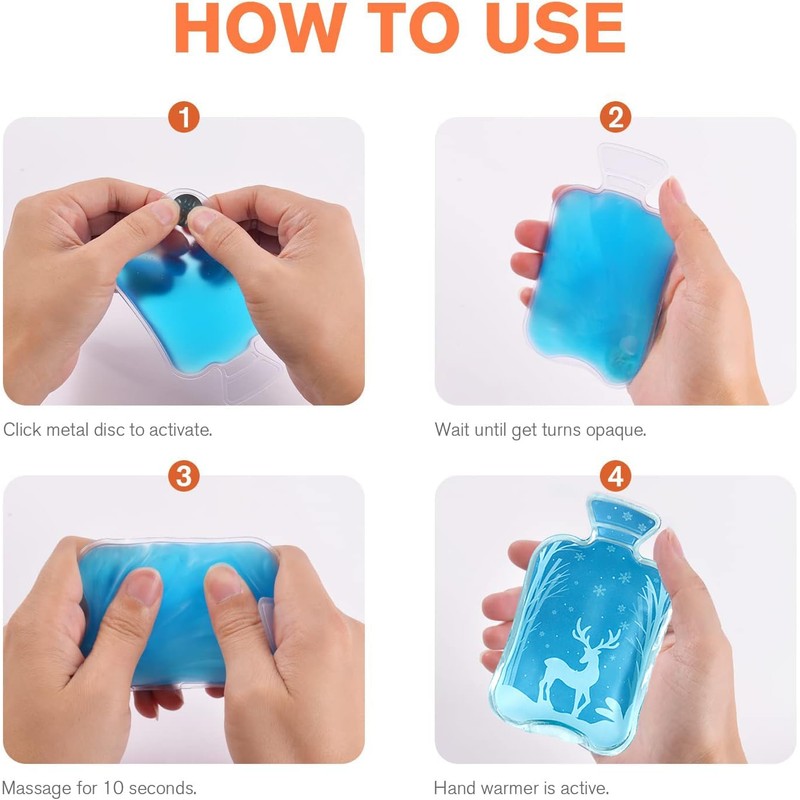 HOW TO USE

1

Click metal disc to activate.

2

Wait until get turns opaque.

3

Massage for 10 seconds.

4

Hand warmer is active.