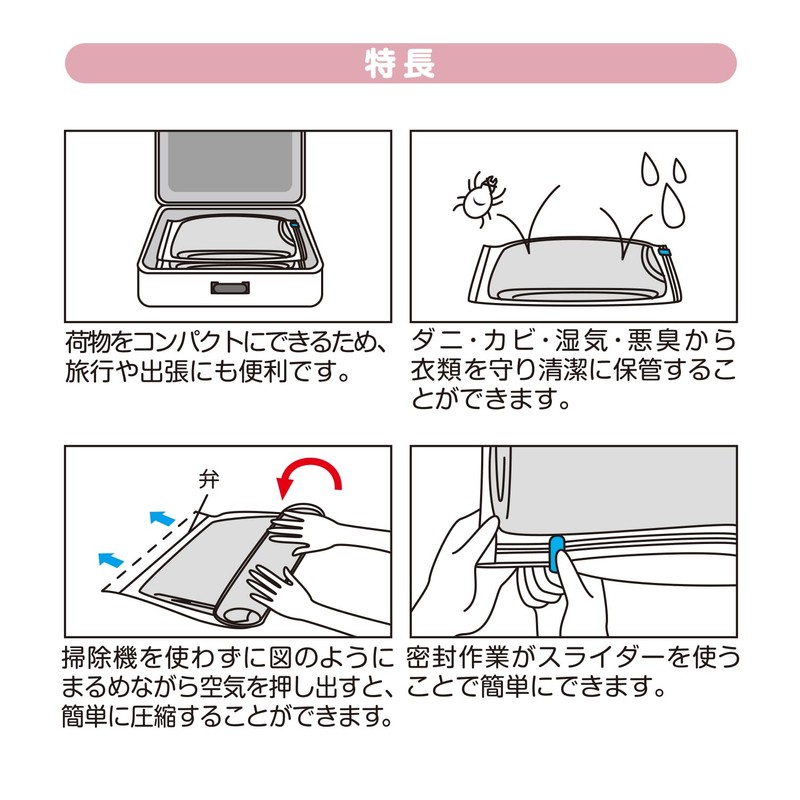 特長

荷物をコンパクトにできるため、旅行や出張にも便利です。

ダニ・カビ・湿気・悪臭から衣類を守り清潔に保管することができます。

弁

掃除機を使わずに図のようにまるめながら空気を押し出すと、簡単に圧縮することができます。

密封作業がスライダーを使うことで簡単にできます。