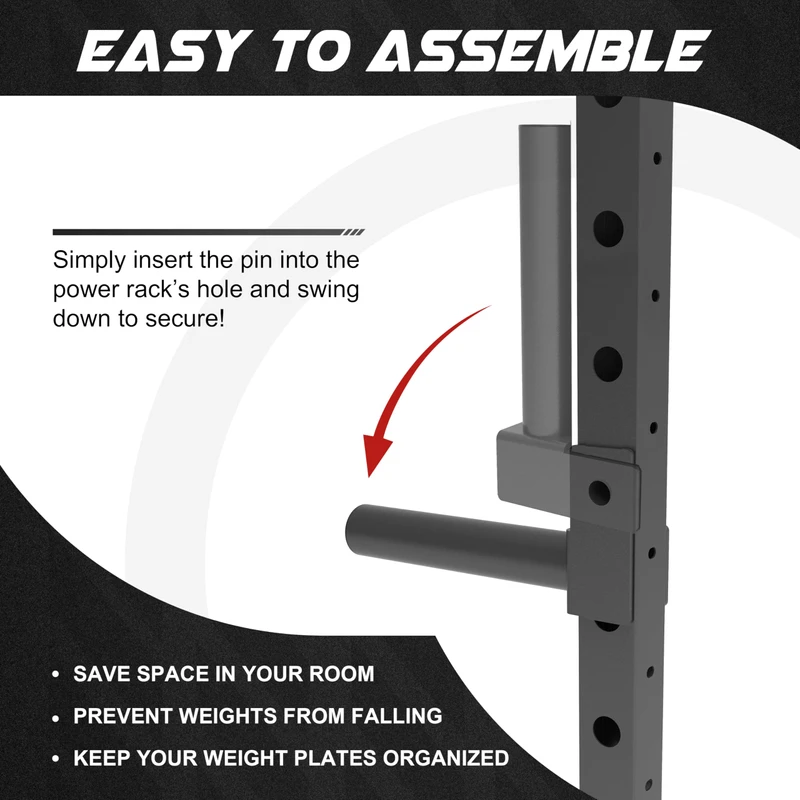 EASY TO ASSEMBLE

Simply insert the pin into the power rack's hole and swing down to secure!

• SAVE SPACE IN YOUR ROOM
• PREVENT WEIGHTS FROM FALLING
• KEEP YOUR WEIGHT PLATES ORGANIZED