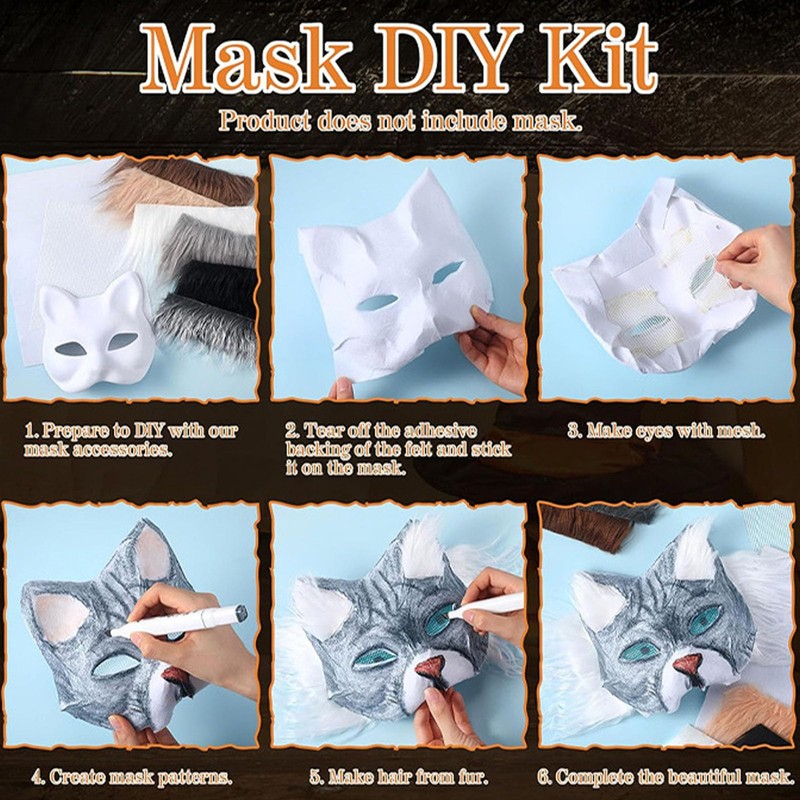 Mask DIY Kit

Product does not include mask.

1. Prepare to DIY with our mask accessories.

2. Tear off the adhesive backing of the felt and stick it on the mask.

3. Make eyes with mesh.

4. Create mask patterns.

5. Make hair from fur.

6. Complete the beautiful mask.