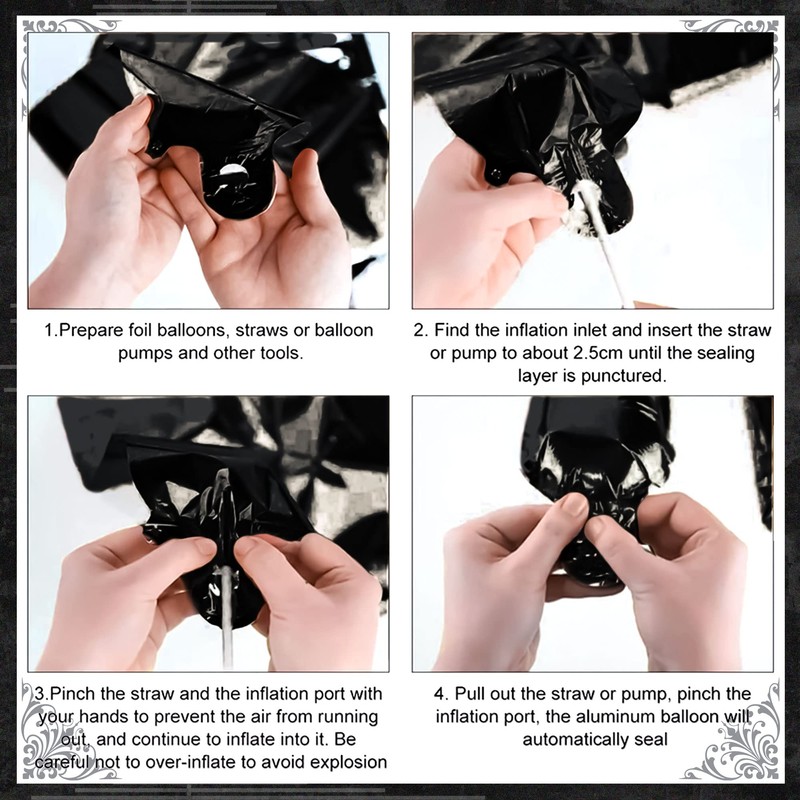 1.Prepare foil balloons, straws or balloon pumps and other tools.

2. Find the inflation inlet and insert the straw or pump to about 2.5cm until the sealing layer is punctured.

3.Pinch the straw and the inflation port with your hands to prevent the air from running out, and continue to inflate into it. Be careful not to over-inflate to avoid explosion

4. Pull out the straw or pump, pinch the inflation port, the aluminum balloon will automatically seal