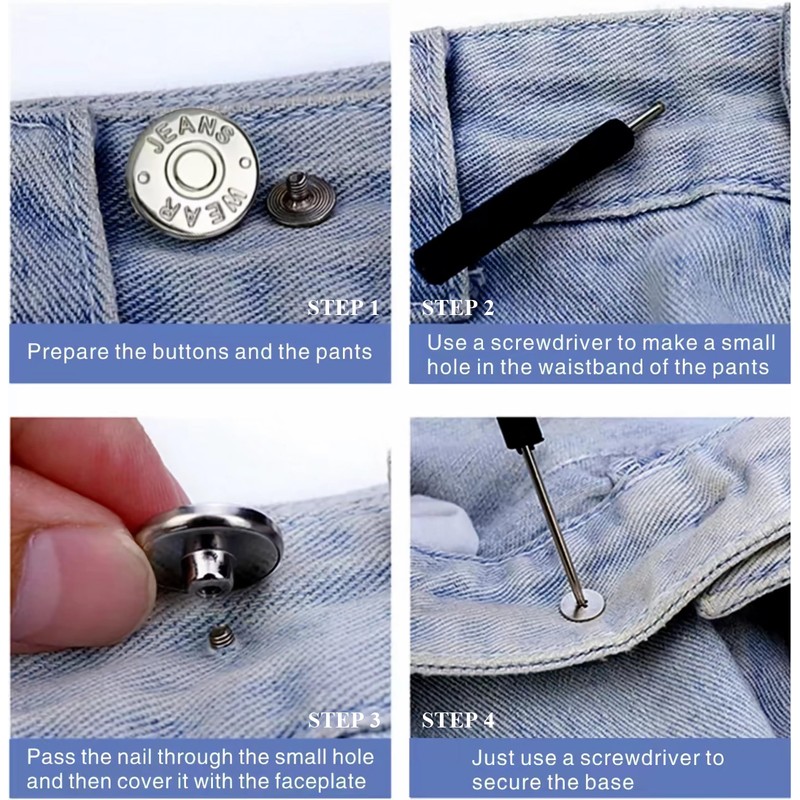 JEANS WEAR

STEP 1

Prepare the buttons and the pants

STEP 2

Use a screwdriver to make a small hole in the waistband of the pants

STEP 3

Pass the nail through the small hole and then cover it with the faceplate

STEP 4

Just use a screwdriver to secure the base