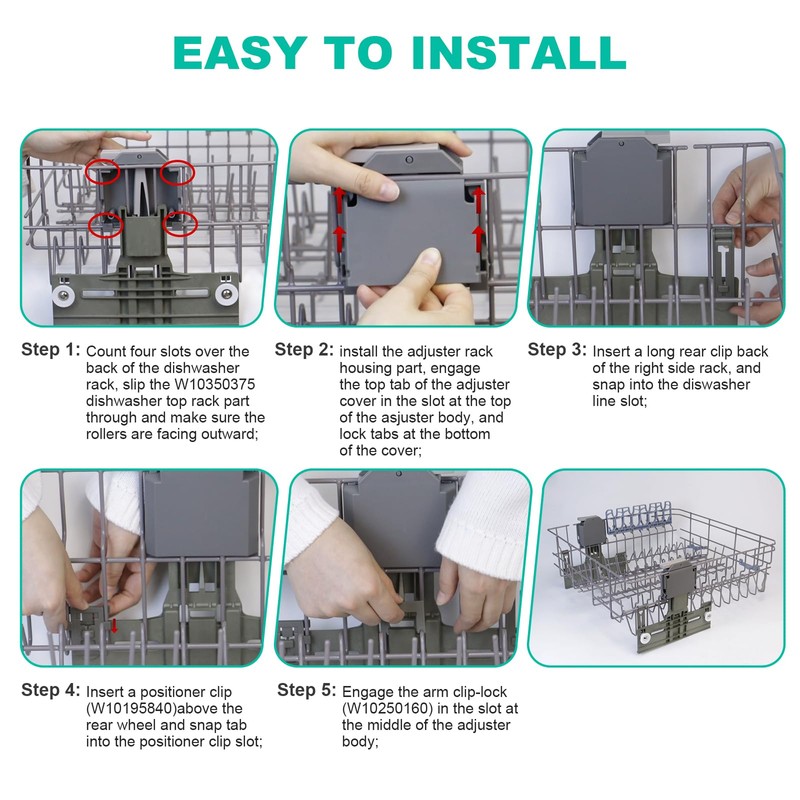 EASY TO INSTALL

Step 1: Count four slots over the back of the dishwasher rack, slip the W10350375 dishwasher top rack part through and make sure the rollers are facing outward;

Step 2: install the adjuster rack housing part, engage the top tab of the adjuster cover in the slot at the top of the asjuster body, and lock tabs at the bottom of the cover;

Step 3: Insert a long rear clip back of the right side rack, and snap into the diswasher line slot;

Step 4: Insert a positioner clip (W10195840)above the rear wheel and snap tab into the positioner clip slot;

Step 5: Engage the arm clip-lock (W10250160) in the slot at the middle of the adjuster body;