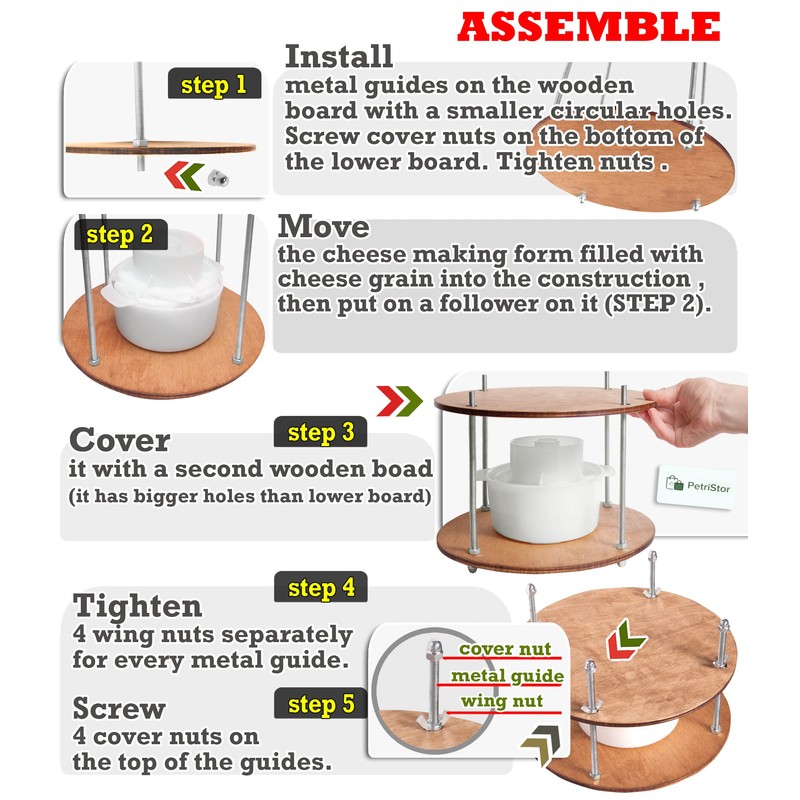 ASSEMBLE

step 1

Install
metal guides on the wooden board with a smaller circular holes. Screw cover nuts on the bottom of the lower board. Tighten nuts .

step 2

Move
the cheese making form filled with cheese grain into the construction , then put on a follower on it (STEP 2).

step 3

Cover
it with a second wooden boad (it has bigger holes than lower board)

PetriStor

step 4

Tighten
4 wing nuts separately for every metal guide.

step 5

Screw
4 cover nuts on the top of the guides.

cover nut
metal guide
wing nut