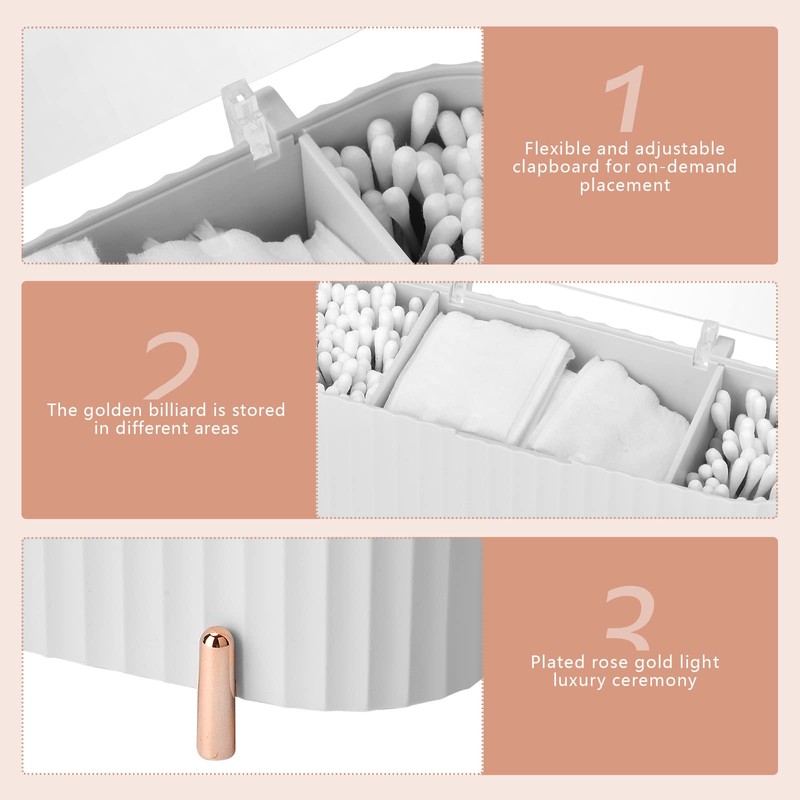 1

Flexible and adjustable clapboard for on-demand placement

2

The golden billiard is stored in different areas

3

Plated rose gold light luxury ceremony