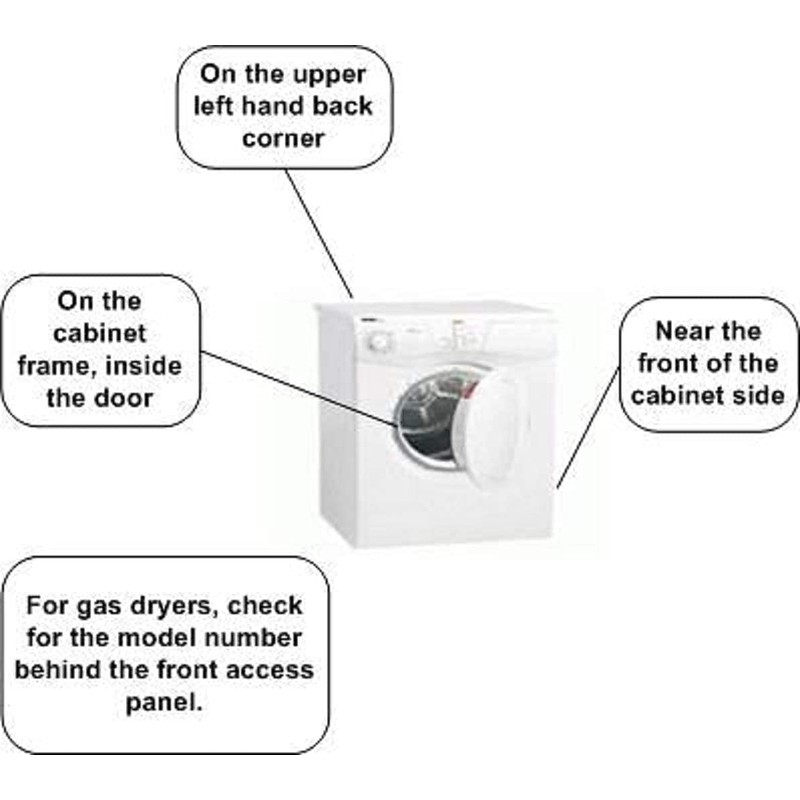 On the upper left hand back corner

On the cabinet frame, inside the door

Near the front of the cabinet side

For gas dryers, check for the model number behind the front access panel.