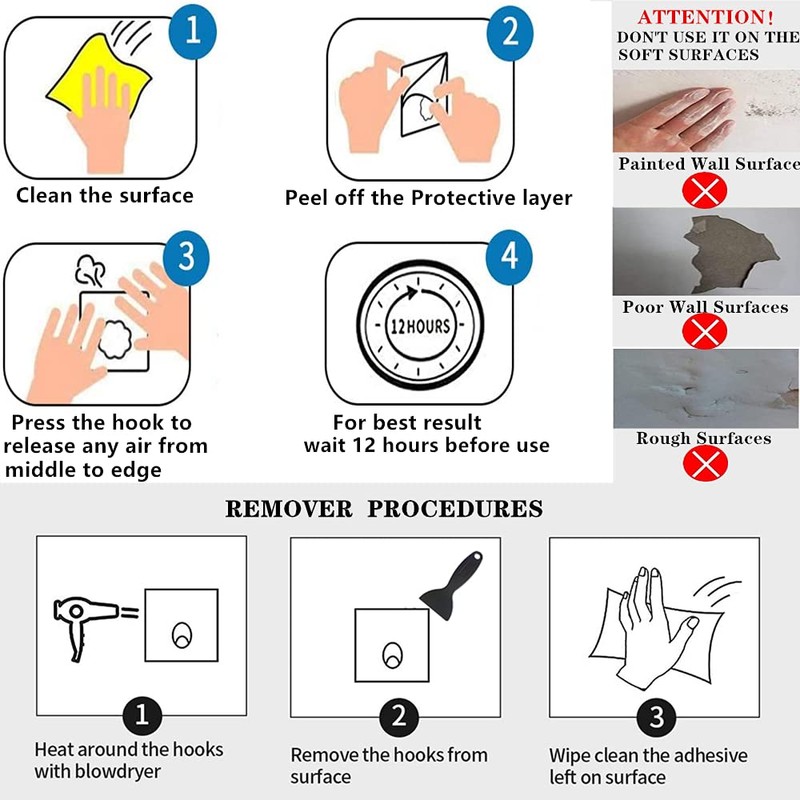 1

Clean the surface

2

Peel off the Protective layer

3

Press the hook to release any air from middle to edge

4

12HOURS

For best result wait 12 hours before use

ATTENTION!
DON'T USE IT ON THE SOFT SURFACES

Painted Wall Surface

Poor Wall Surfaces

Rough Surfaces

REMOVER PROCEDURES

1

Heat around the hooks with blowdryer

2

Remove the hooks from surface

3

Wipe clean the adhesive left on surface