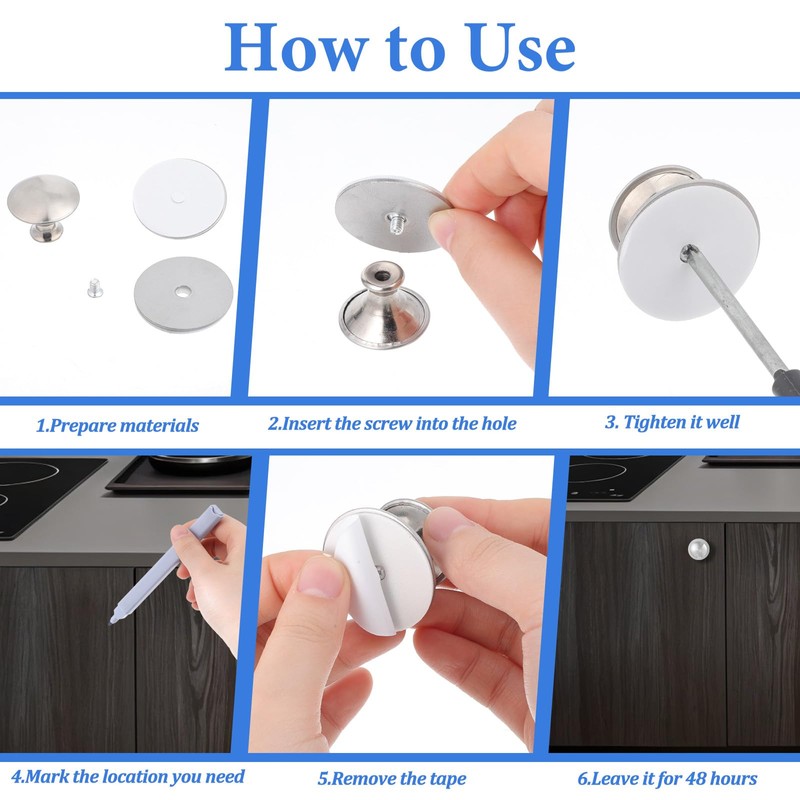 How to Use

1.Prepare materials

2.Insert the screw into the hole

3. Tighten it well

4.Mark the location you need

5.Remove the tape

6.Leave it for 48 hours