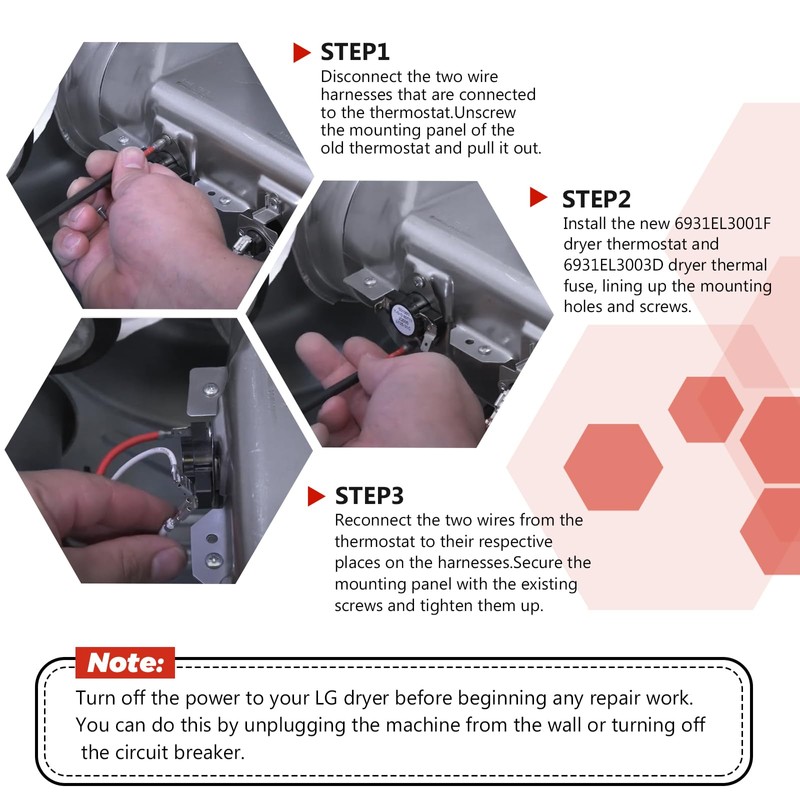 STEP1
Disconnect the two wire harnesses that are connected to the thermostat.Unscrew the mounting panel of the old thermostat and pull it out.

STEP2
Install the new 6931EL3001F dryer thermostat and 6931EL3003D dryer thermal fuse, lining up the mounting holes and screws.

STEP3
Reconnect the two wires from the thermostat to their respective places on the harnesses.Secure the mounting panel with the existing screws and tighten them up.

Note:
Turn off the power to your LG dryer before beginning any repair work. You can do this by unplugging the machine from the wall or turning off the circuit breaker.