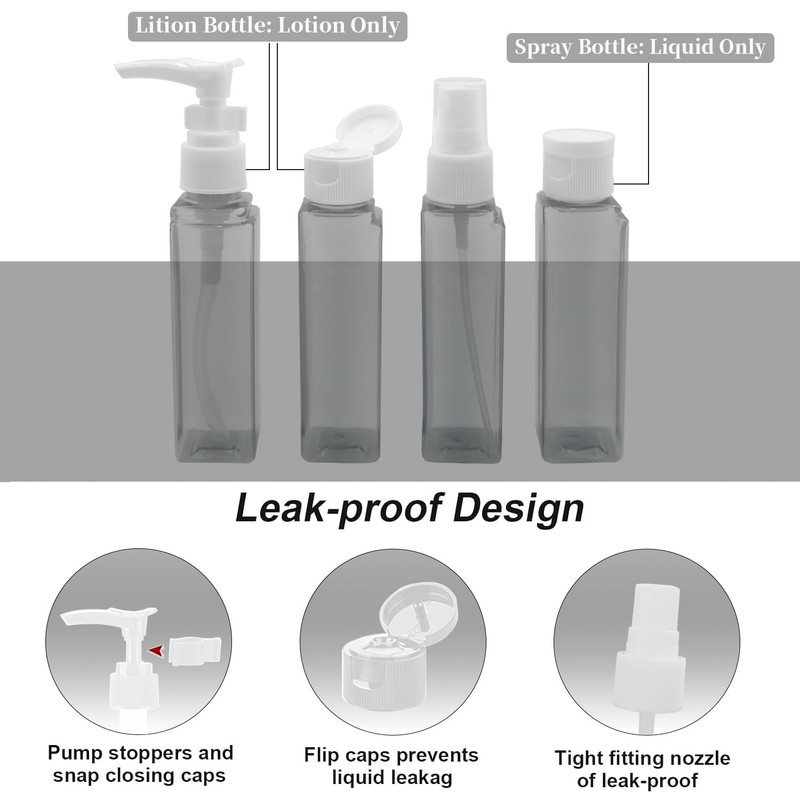 Lition Bottle: Lotion Only

Spray Bottle: Liquid Only

Leak-proof Design

Pump stoppers and snap closing caps

Flip caps prevents liquid leakag

Tight fitting nozzle of leak-proof