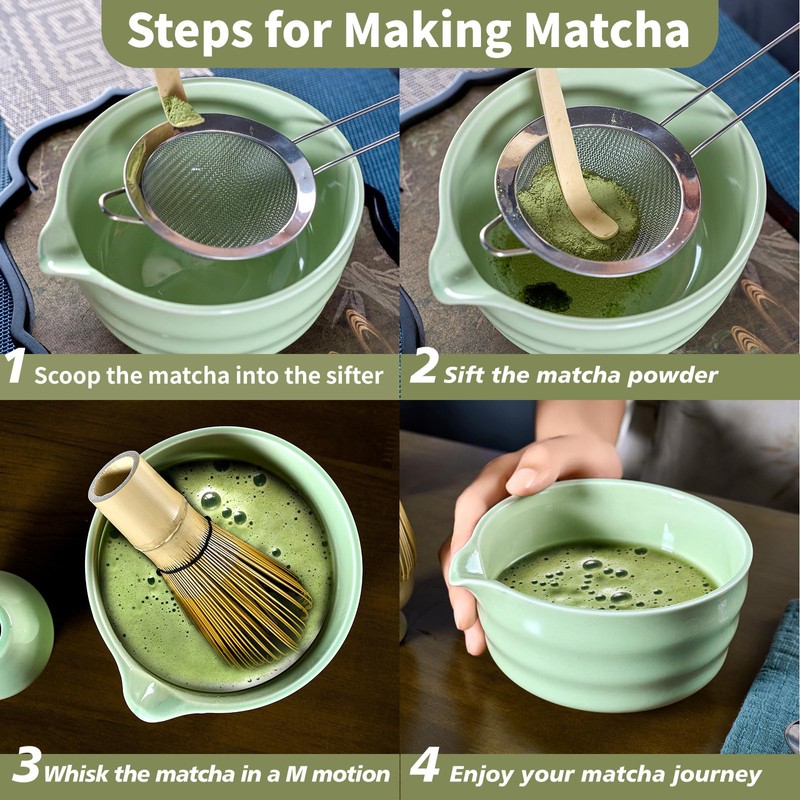 Steps for Making Matcha

1 Scoop the matcha into the sifter

2 Sift the matcha powder

3 Whisk the matcha in a M motion

4 Enjoy your matcha journey