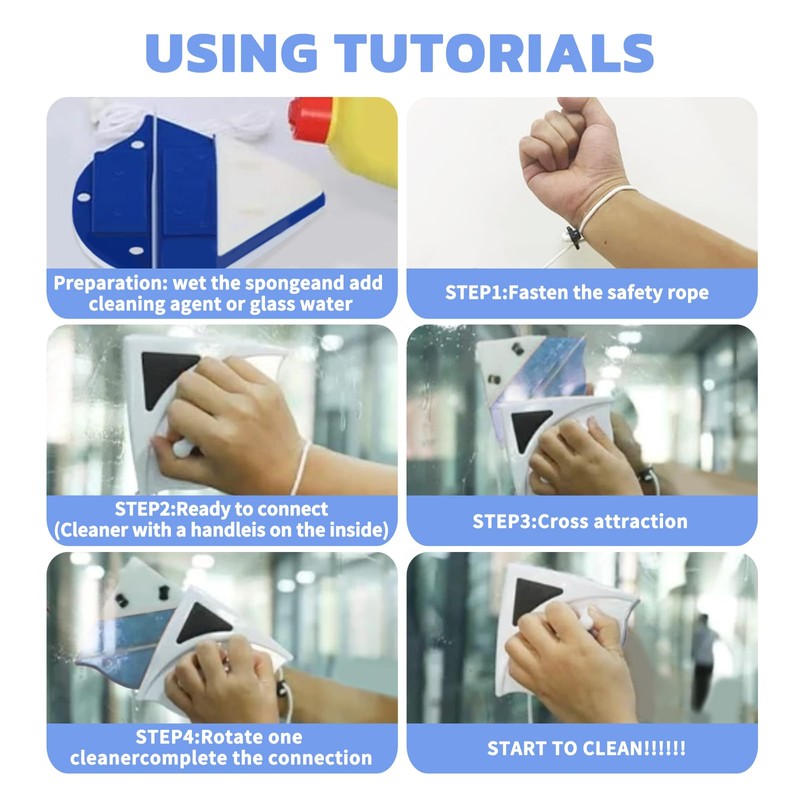 USING TUTORIALS

Preparation: wet the spongeand add cleaning agent or glass water

STEP1:Fasten the safety rope

STEP2:Ready to connect (Cleaner with a handleis on the inside)

STEP3:Cross attraction

STEP4:Rotate one cleanercomplete the connection

START TO CLEAN!!!!!!