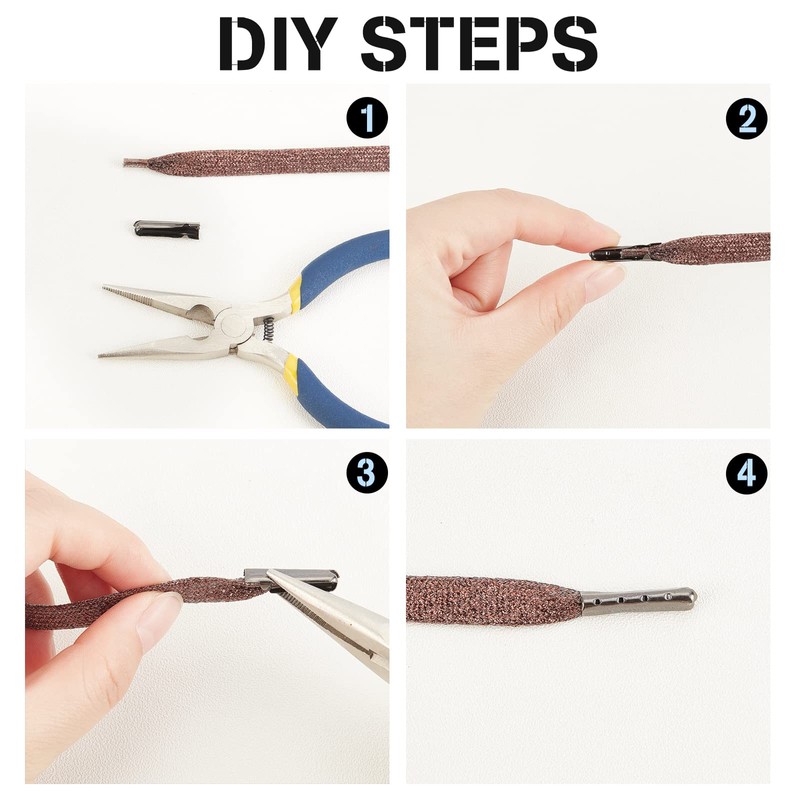 DIY STEPS

1

2

3

4